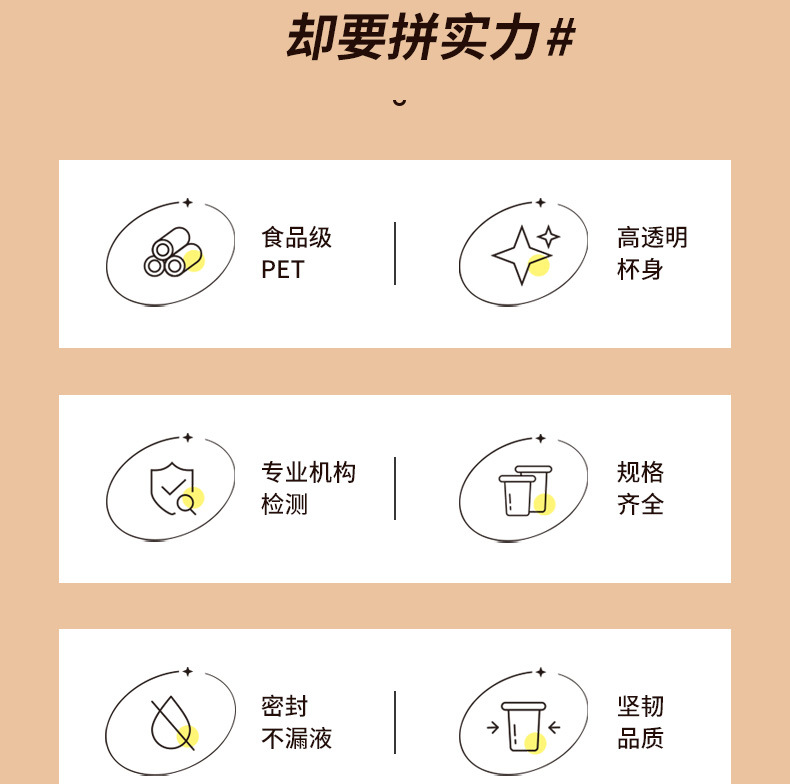 却要拼实力#

食品级
PET

高透明
杯身

专业机构
检测

规格
齐全

密封
不漏液

坚韧
品质