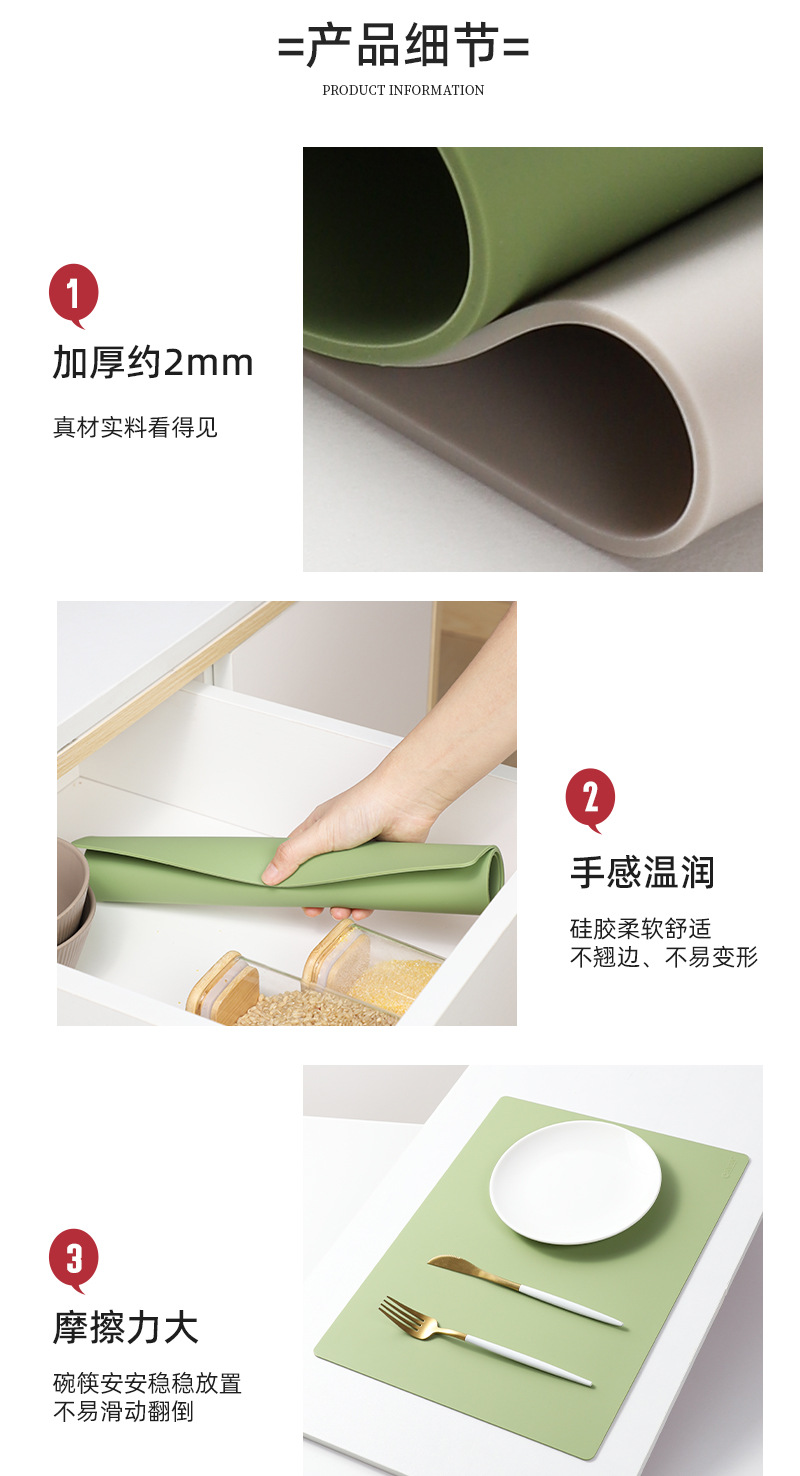 =产品细节=
PRODUCT INFORMATION

1
加厚约2mm
真材实料看得见

2
手感温润
硅胶柔软舒适
不翘边、不易变形

3
摩擦力大
碗筷安安稳稳放置
不易滑动翻倒