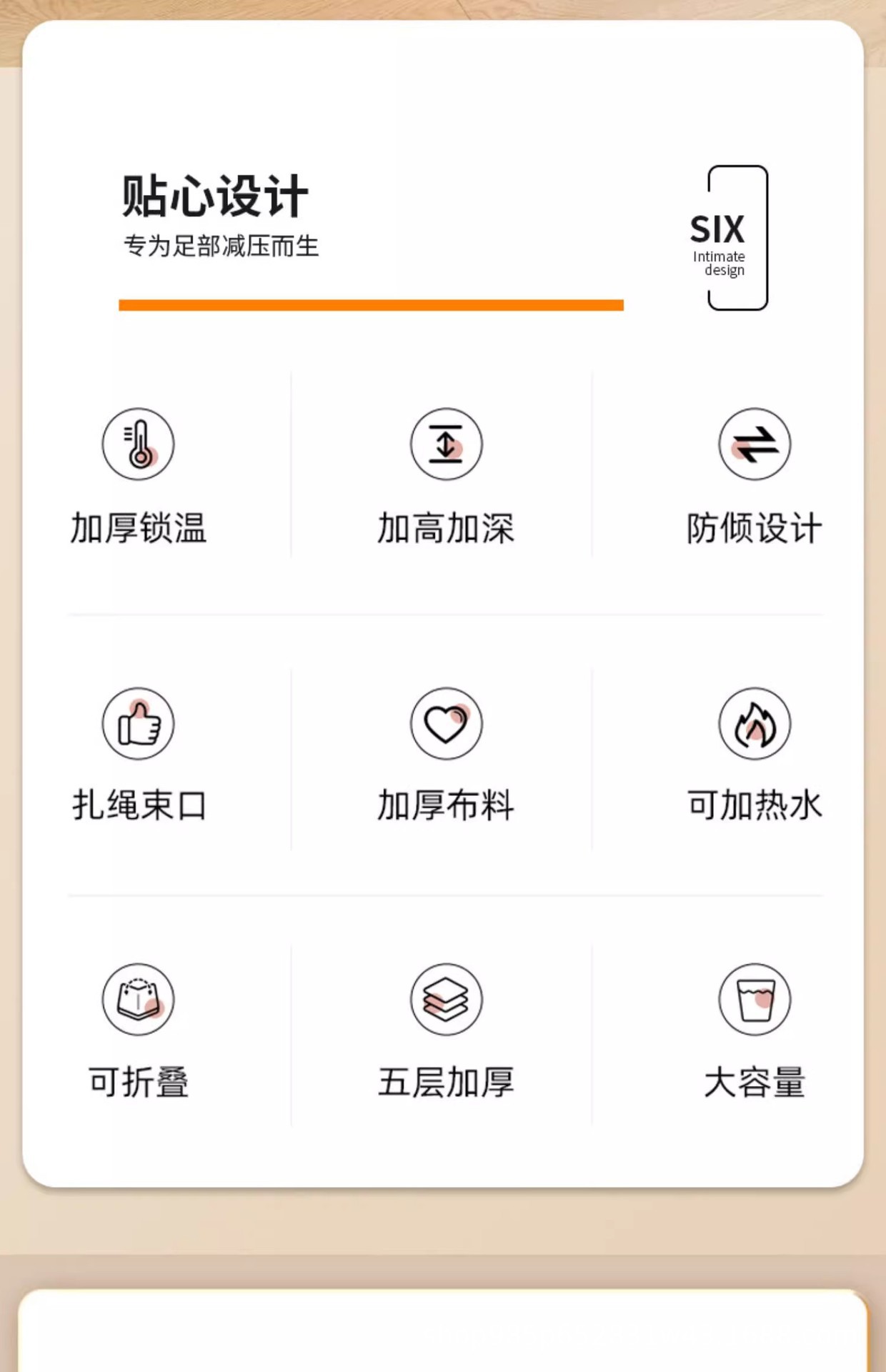 贴心设计
专为足部减压而生

SIX
Intimate
design

加厚锁温

加高加深

防倾设计

扎绳束口

加厚布料

可加热水

可折叠

五层加厚

大容量