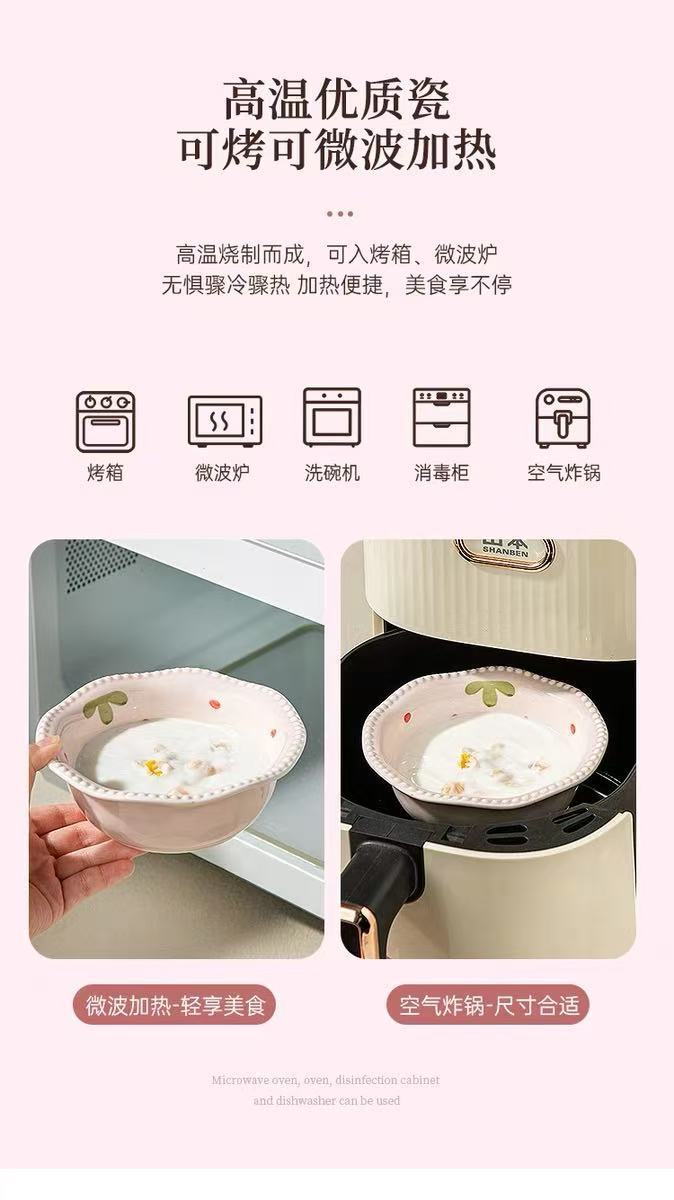 高温优质瓷
可烤可微波加热

高温烧制而成，可入烤箱、微波炉
无惧骤冷骤热 加热便捷，美食享不停

烤箱
微波炉
洗碗机
消毒柜
空气炸锅

山本
SHANBEN

微波加热-轻享美食

空气炸锅-尺寸合适

Microwave oven, oven, disinfection cabinet and dishwasher can be used