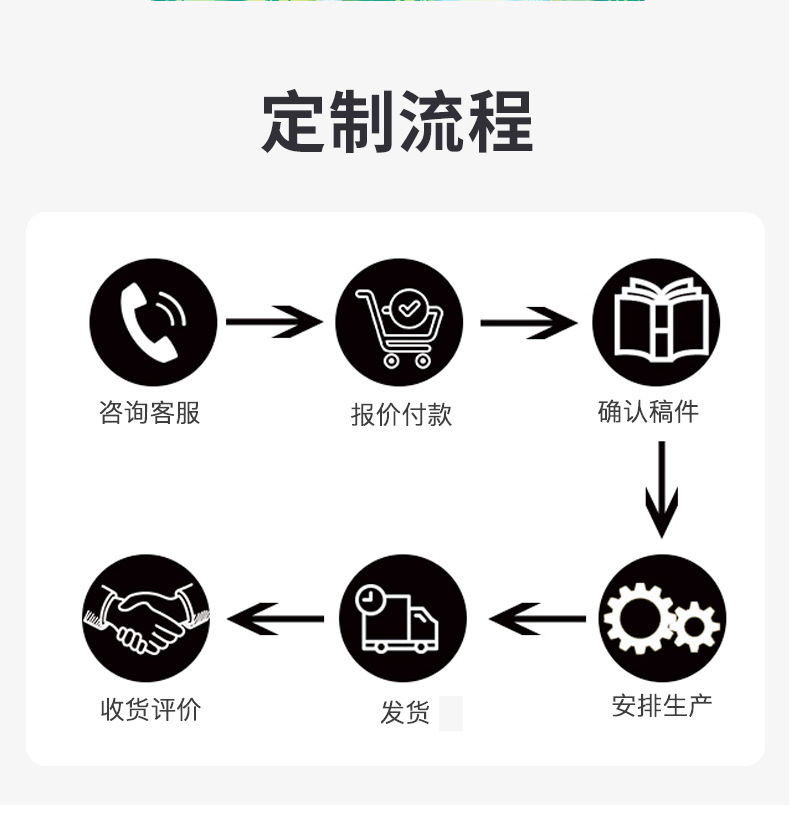 定制流程

咨询客服

报价付款

确认稿件

安排生产

发货

收货评价