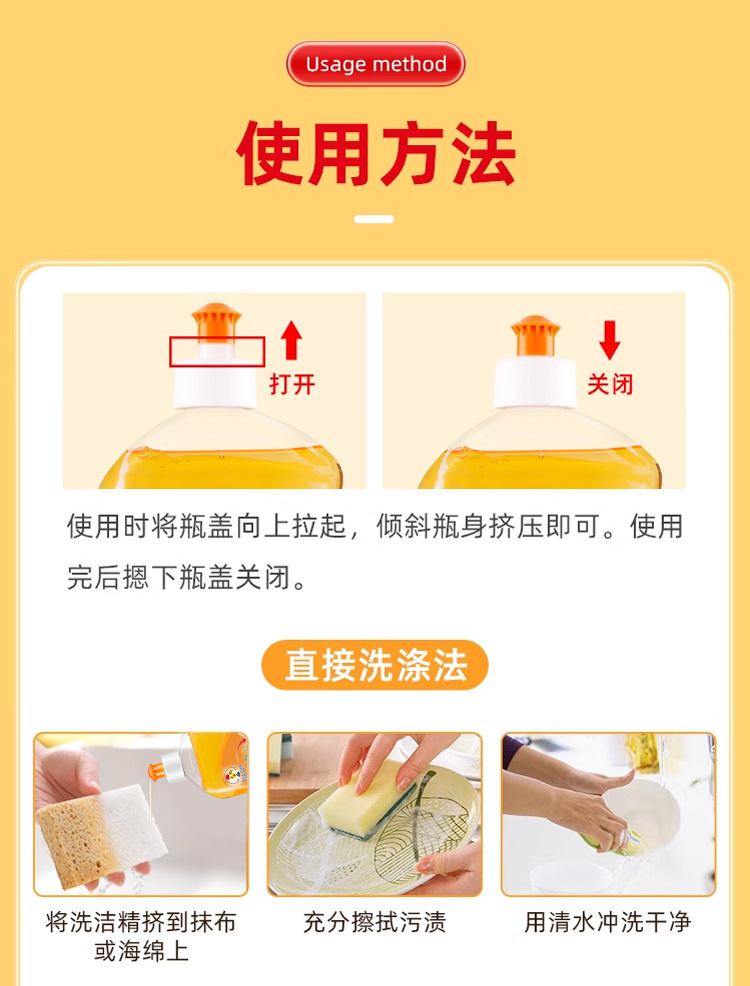 Usage method

使用方法

打开

关闭

使用时将瓶盖向上拉起，倾斜瓶身挤压即可。使用完后摁下瓶盖关闭。

直接洗涤法

将洗洁精挤到抹布或海绵上

充分擦拭污渍

用清水冲洗干净