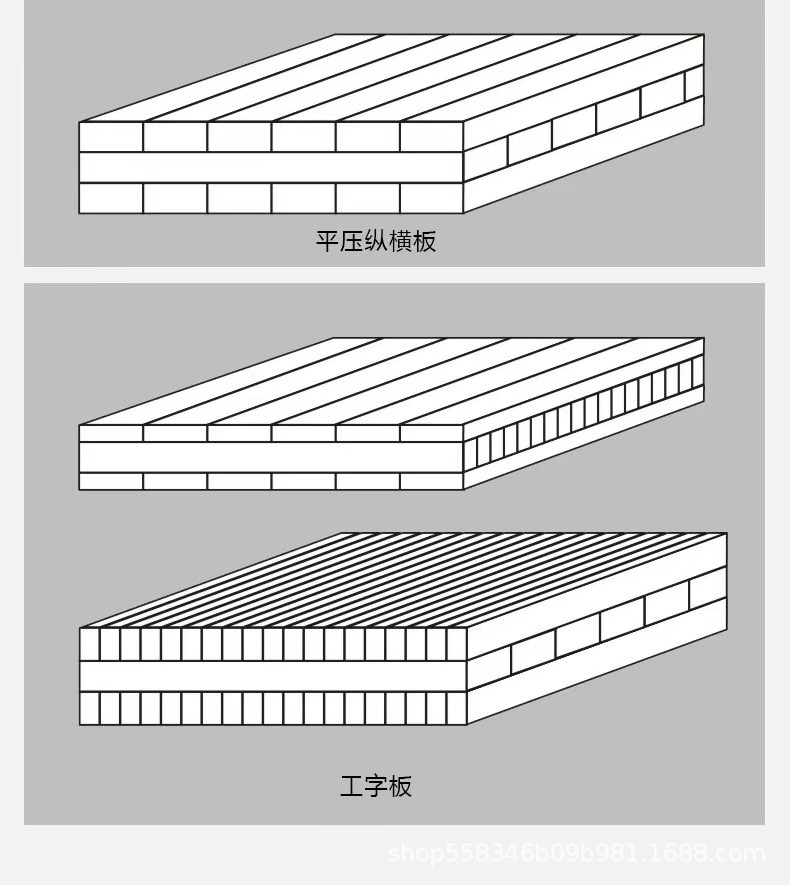 平压纵横板

工字板

shop558346b09b981.1688.com