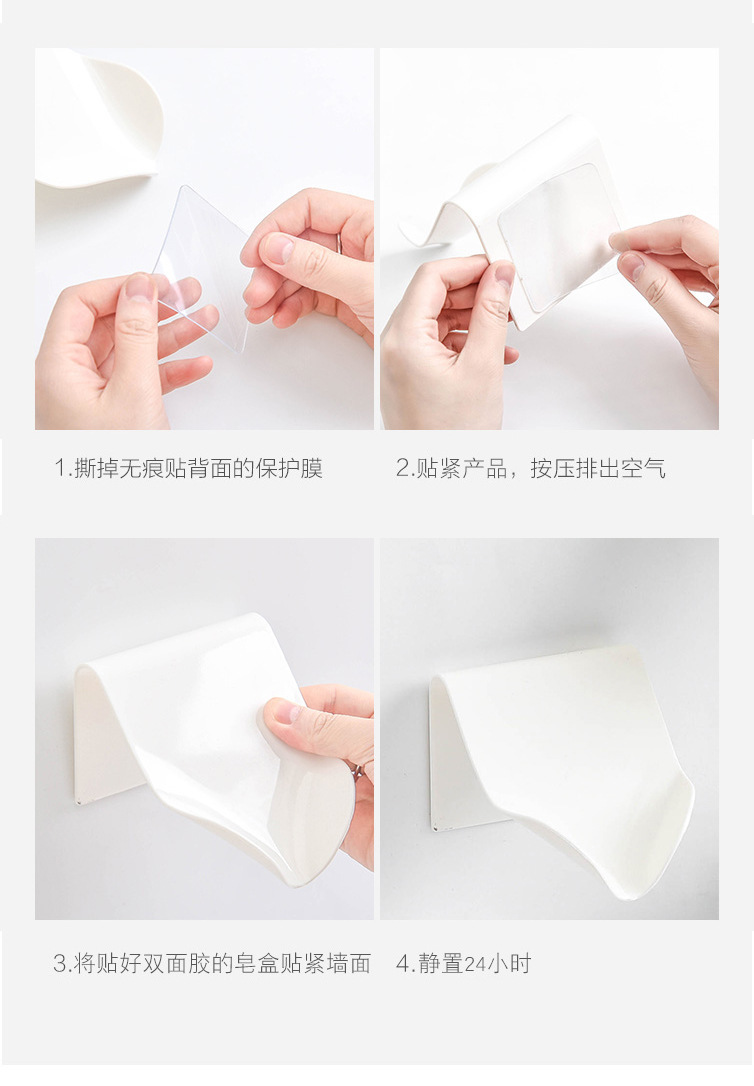 1.撕掉无痕贴背面的保护膜

2.贴紧产品，按压排出空气

3.将贴好双面胶的皂盒贴紧墙面

4.静置24小时