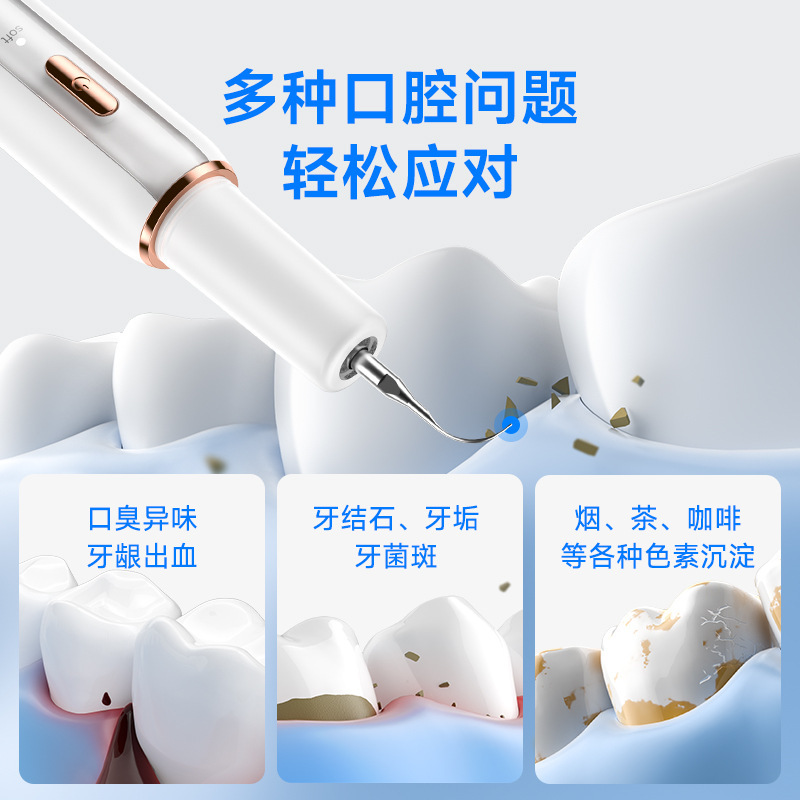 soft

多种口腔问题
轻松应对

口臭异味
牙龈出血

牙结石、牙垢
牙菌斑

烟、茶、咖啡
等各种色素沉淀