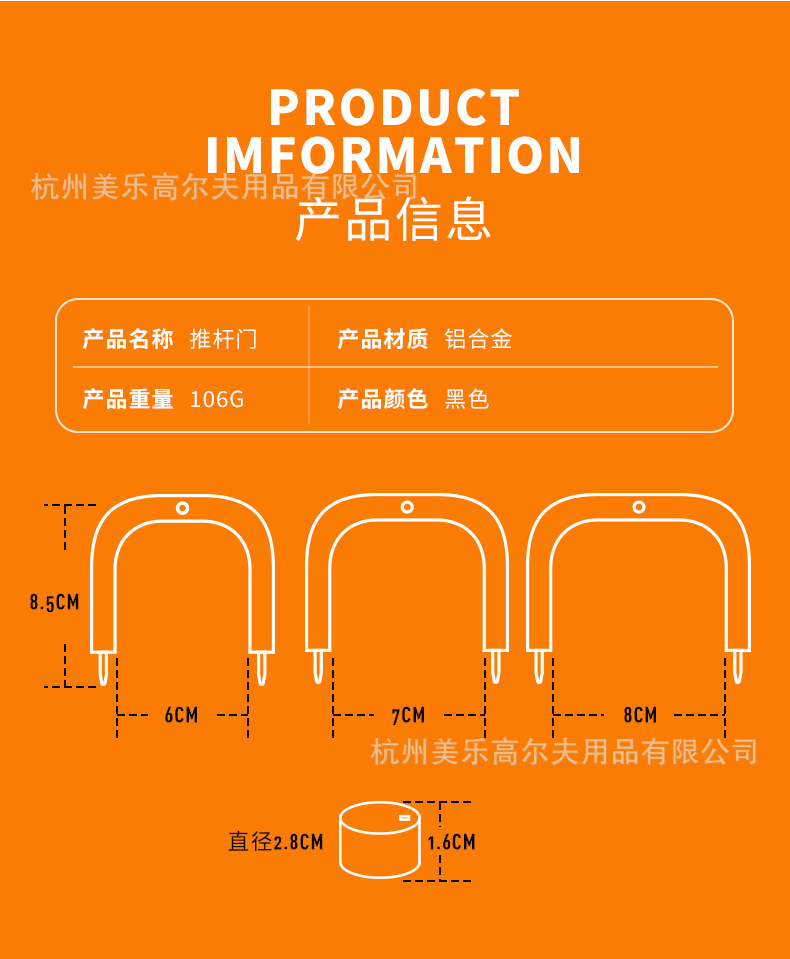 PRODUCT
IMFORMATION
杭州美乐高尔夫用品有限公司
产品信息

| 产品名称 推杆门 | 产品材质 铝合金 |
|---|---|
| 产品重量 106G | 产品颜色 黑色 |

8.5CM
6CM
7CM
8CM
杭州美乐高尔夫用品有限公司
直径2.8CM
1.6CM