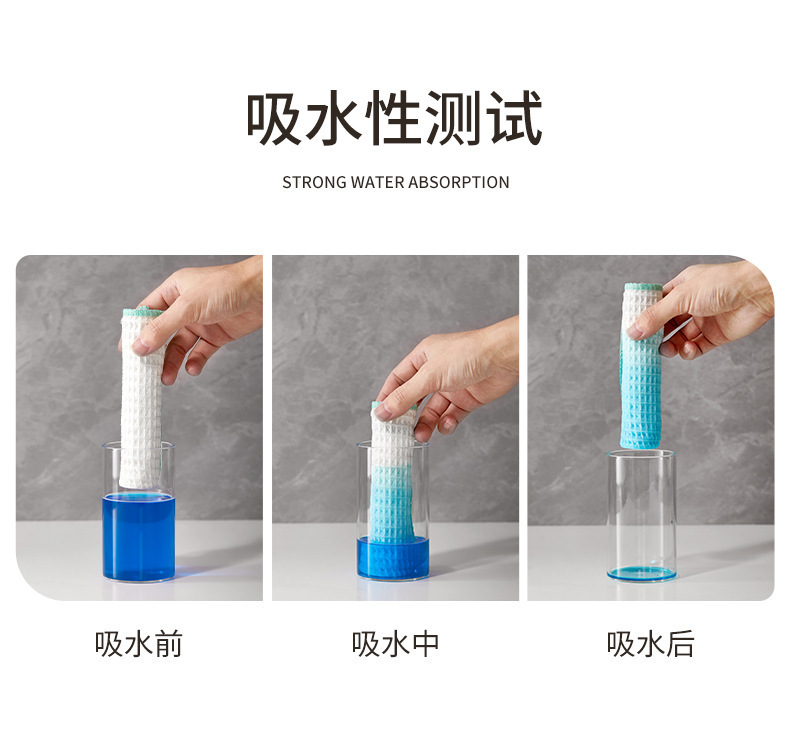 吸水性测试

STRONG WATER ABSORPTION

吸水前

吸水中

吸水后