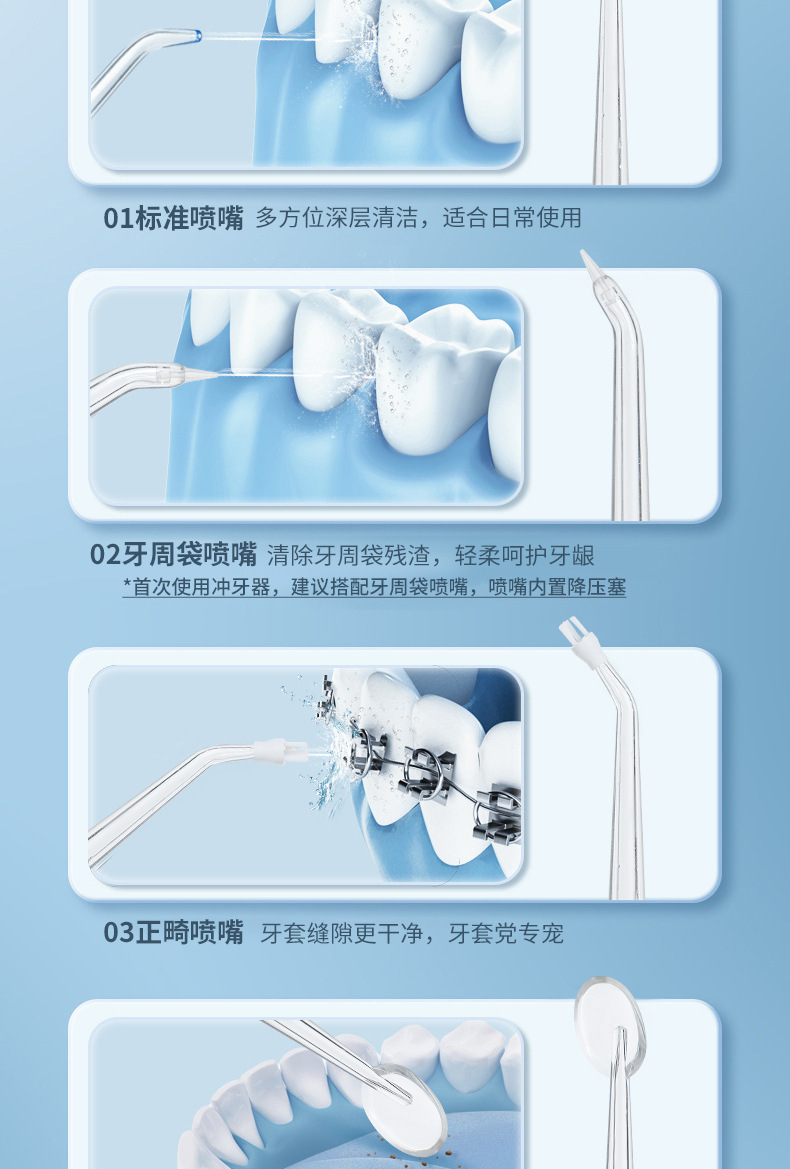 01标准喷嘴 多方位深层清洁，适合日常使用

02牙周袋喷嘴 清除牙周袋残渣，轻柔呵护牙龈

*首次使用冲牙器，建议搭配牙周袋喷嘴，喷嘴内置降压塞

03正畸喷嘴 牙套缝隙更干净，牙套党专宠