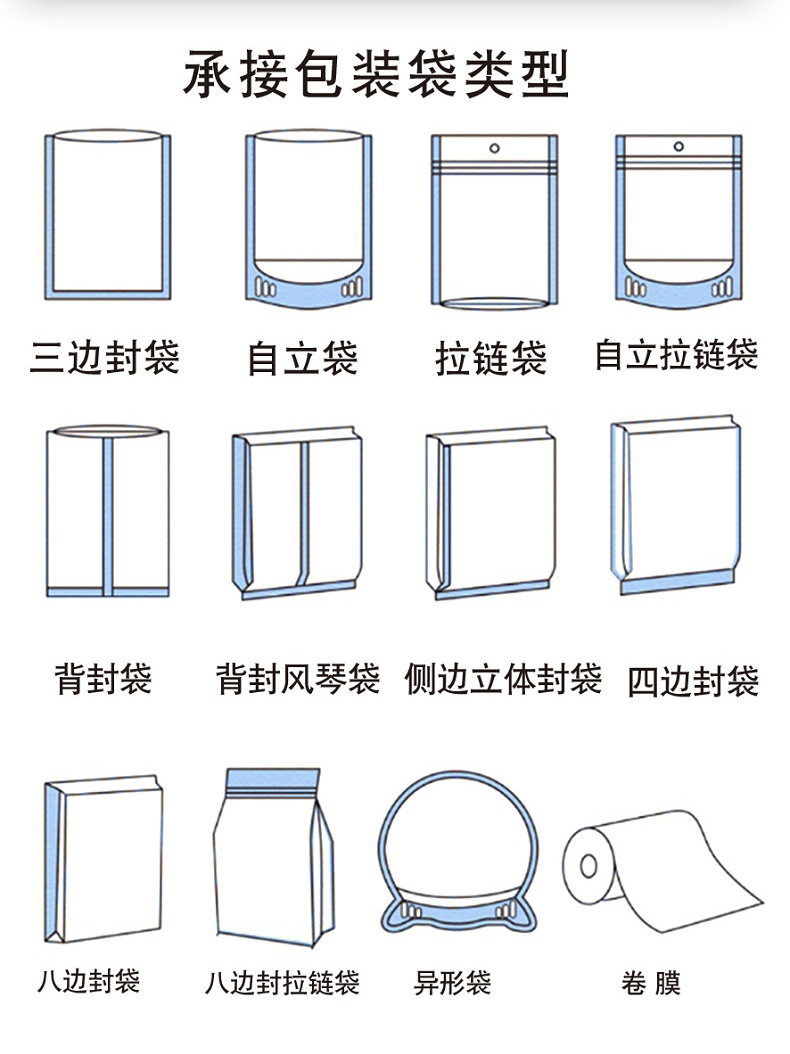 承接包装袋类型

三边封袋

自立袋

拉链袋

自立拉链袋

背封袋

背封风琴袋

侧边立体封袋

四边封袋

八边封袋

八边封拉链袋

异形袋

卷 膜