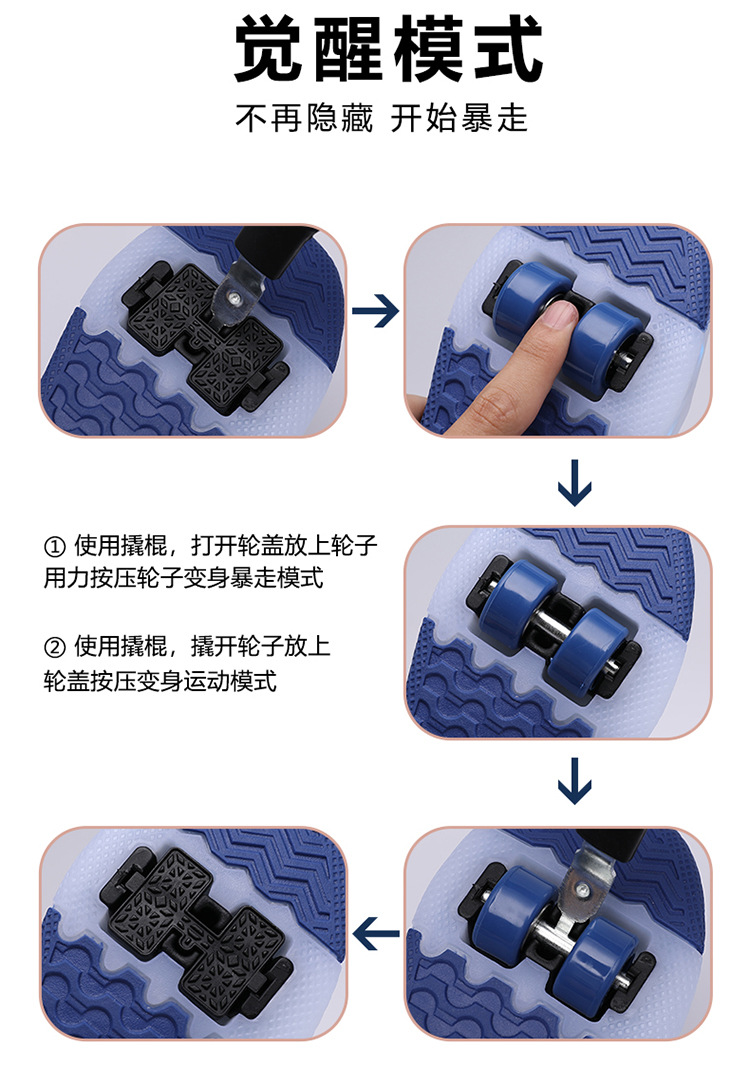 觉醒模式

不再隐藏 开始暴走

① 使用撬棍，打开轮盖放上轮子 用力按压轮子变身暴走模式

② 使用撬棍，撬开轮子放上 轮盖按压变身运动模式