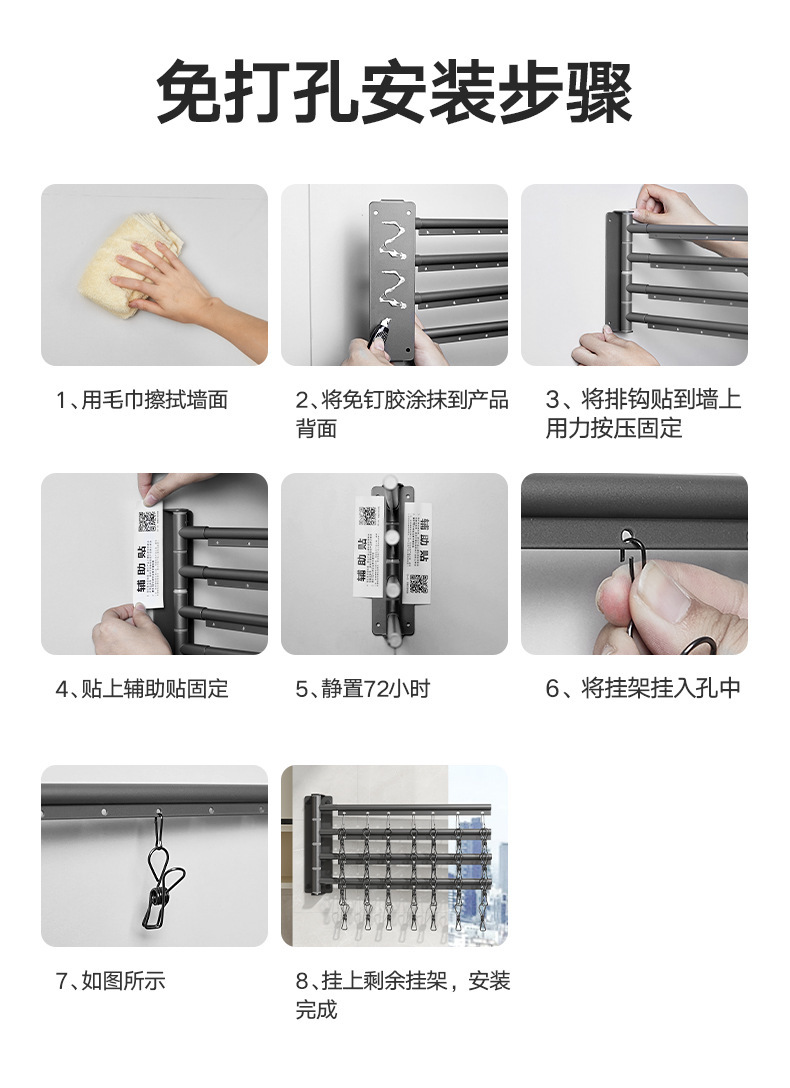 免打孔安装步骤

1、用毛巾擦拭墙面

2、将免钉胶涂抹到产品背面

3、将排钩贴到墙上用力按压固定

辅助贴

辅助贴

辅助贴

4、贴上辅助贴固定

5、静置72小时

6、将挂架挂入孔中

7、如图所示

8、挂上剩余挂架，安装完成