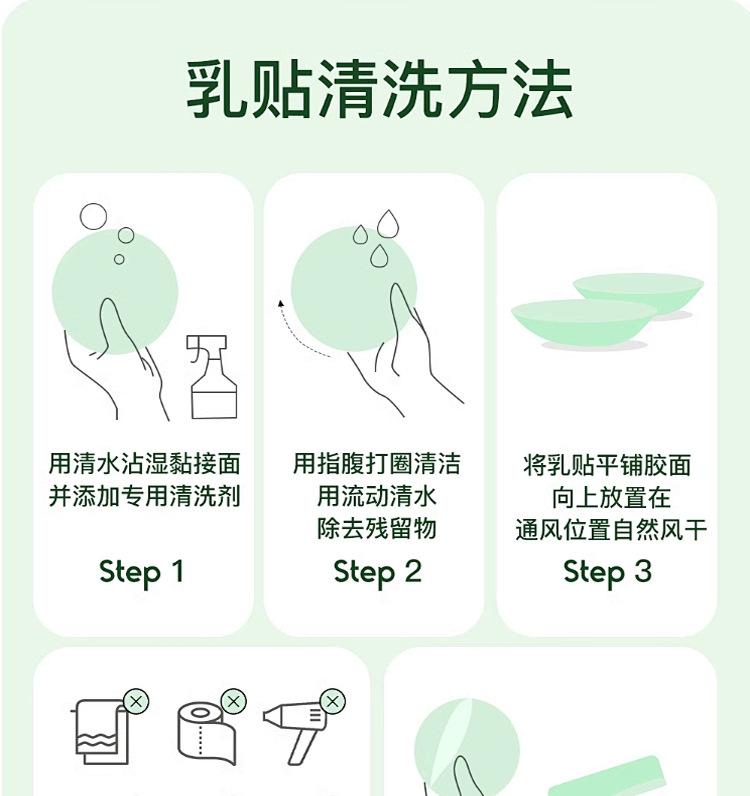 乳贴清洗方法

用清水沾湿黏接面
并添加专用清洗剂

Step 1

用指腹打圈清洁
用流动清水
除去残留物

Step 2

将乳贴平铺胶面
向上放置在
通风位置自然风干

Step 3