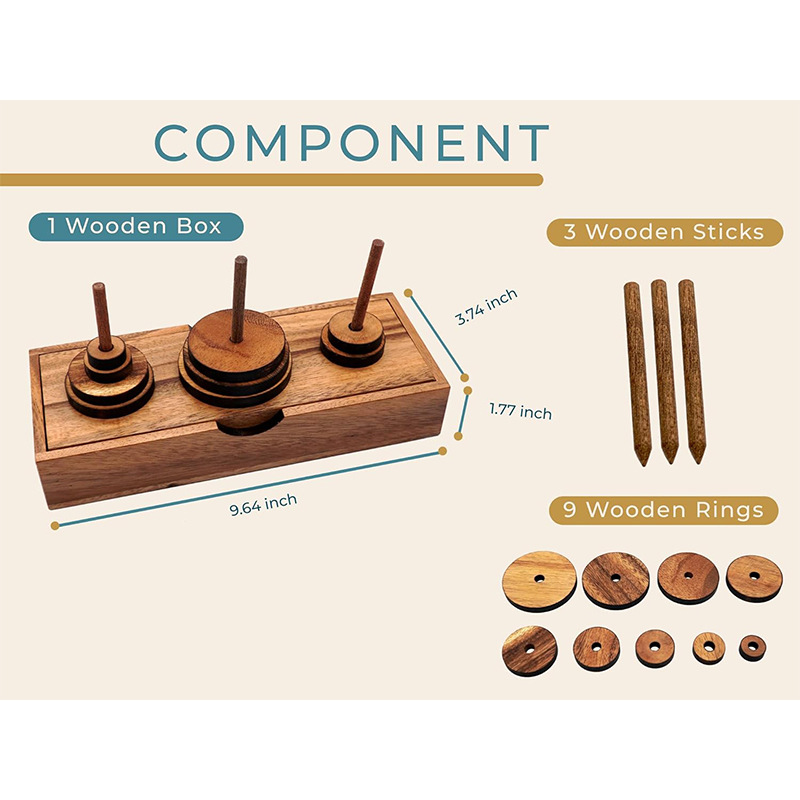 COMPONENT

1 Wooden Box

3.74 inch

1.77 inch

9.64 inch

3 Wooden Sticks

9 Wooden Rings