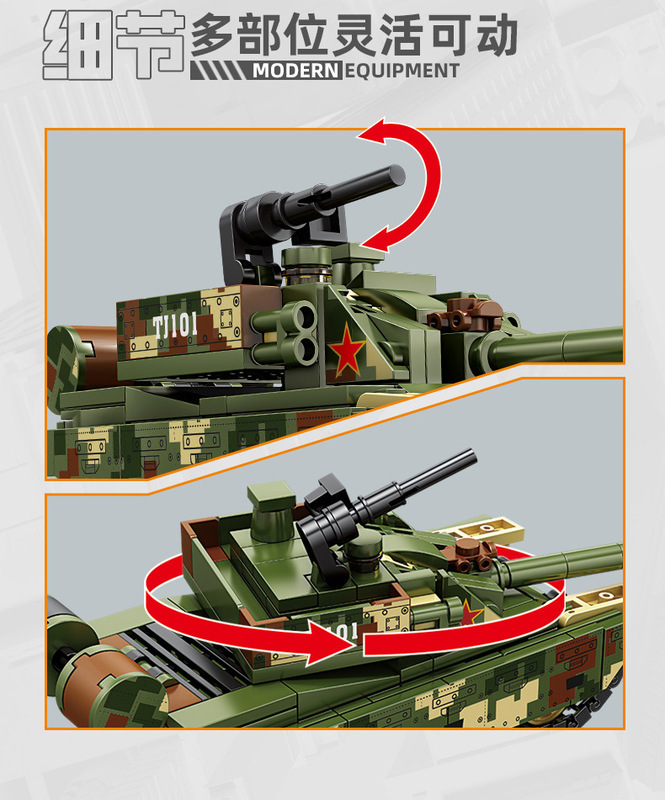 细节 多部位灵活可动
MODERN EQUIPMENT

TJ101

101