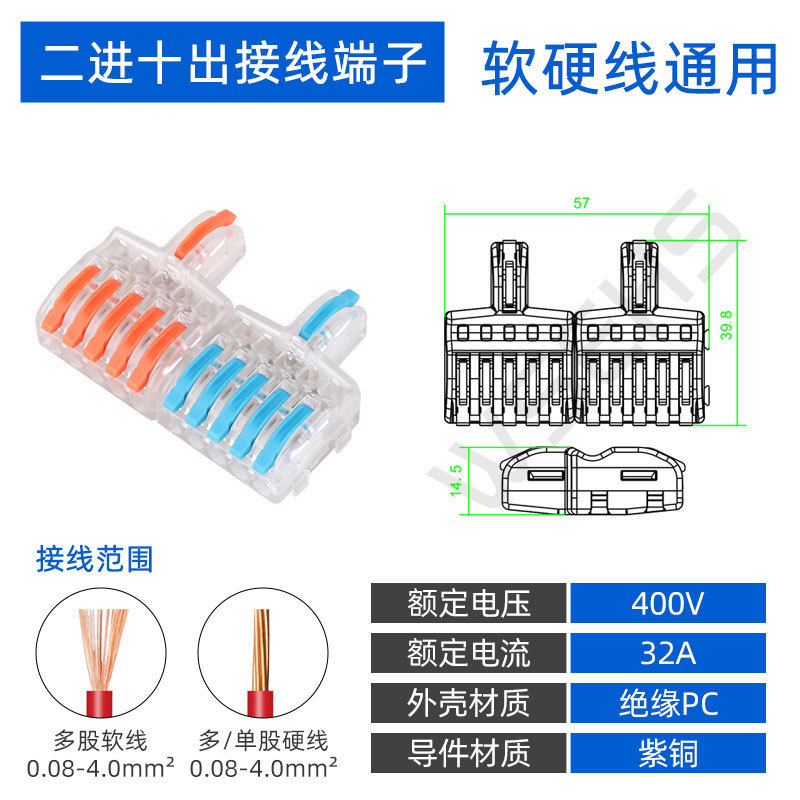 二进十出接线端子

软硬线通用

57

39.8

14.5

接线范围

多股软线
0.08-4.0mm²

多/单股硬线
0.08-4.0mm²

| 额定电压 | 400V |
|---|---|
| 额定电流 | 32A |
| 外壳材质 | 绝缘PC |
| 导件材质 | 紫铜 |