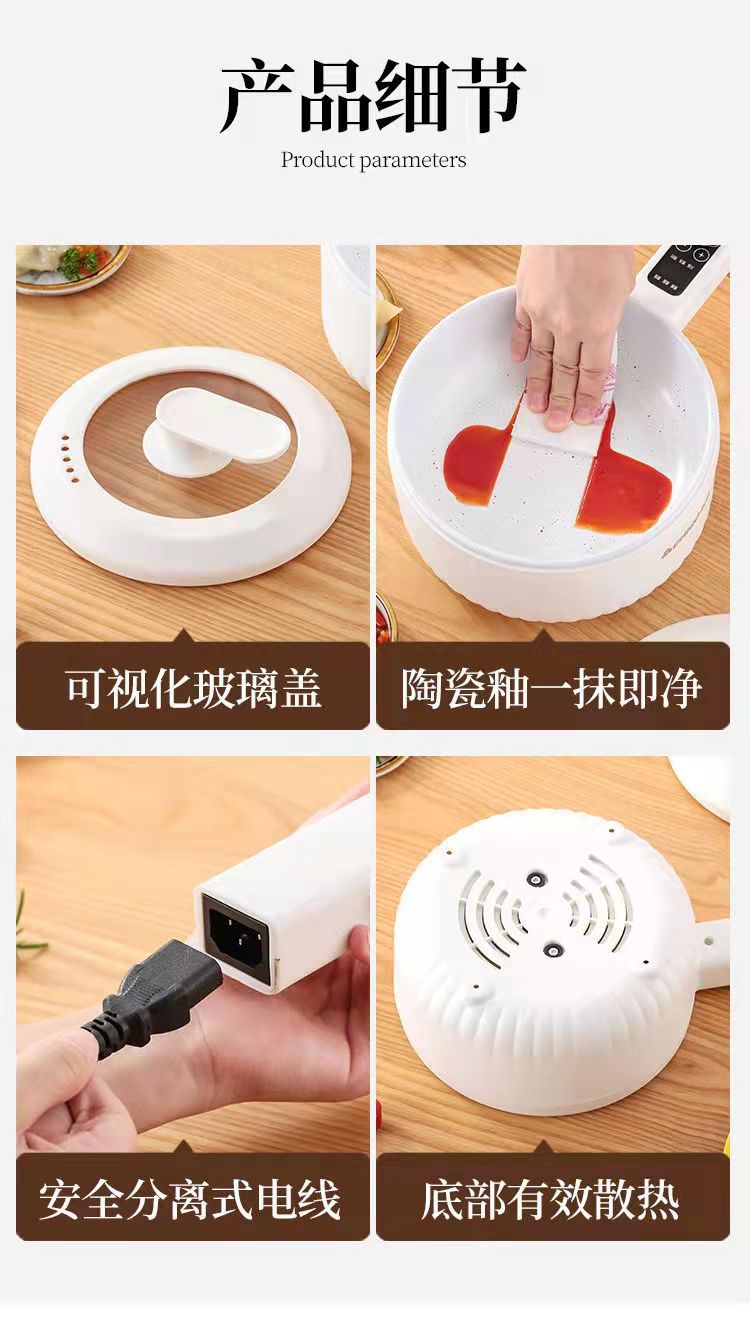 产品细节

Product parameters

可视化玻璃盖

陶瓷釉一抹即净

安全分离式电线

底部有效散热