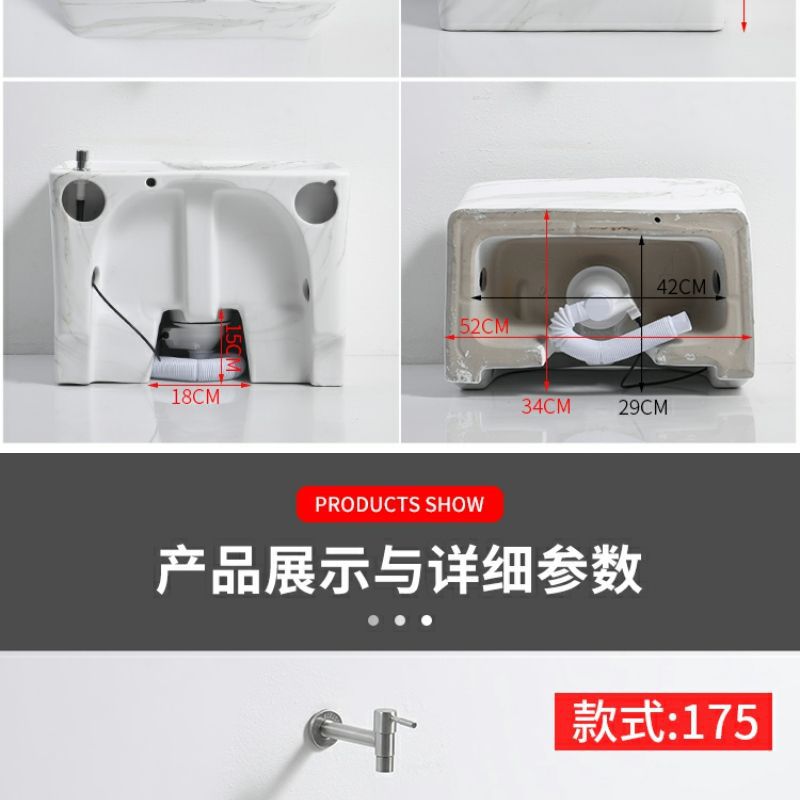 15CM
18CM

42CM
52CM
34CM
29CM

PRODUCTS SHOW

产品展示与详细参数

款式:175