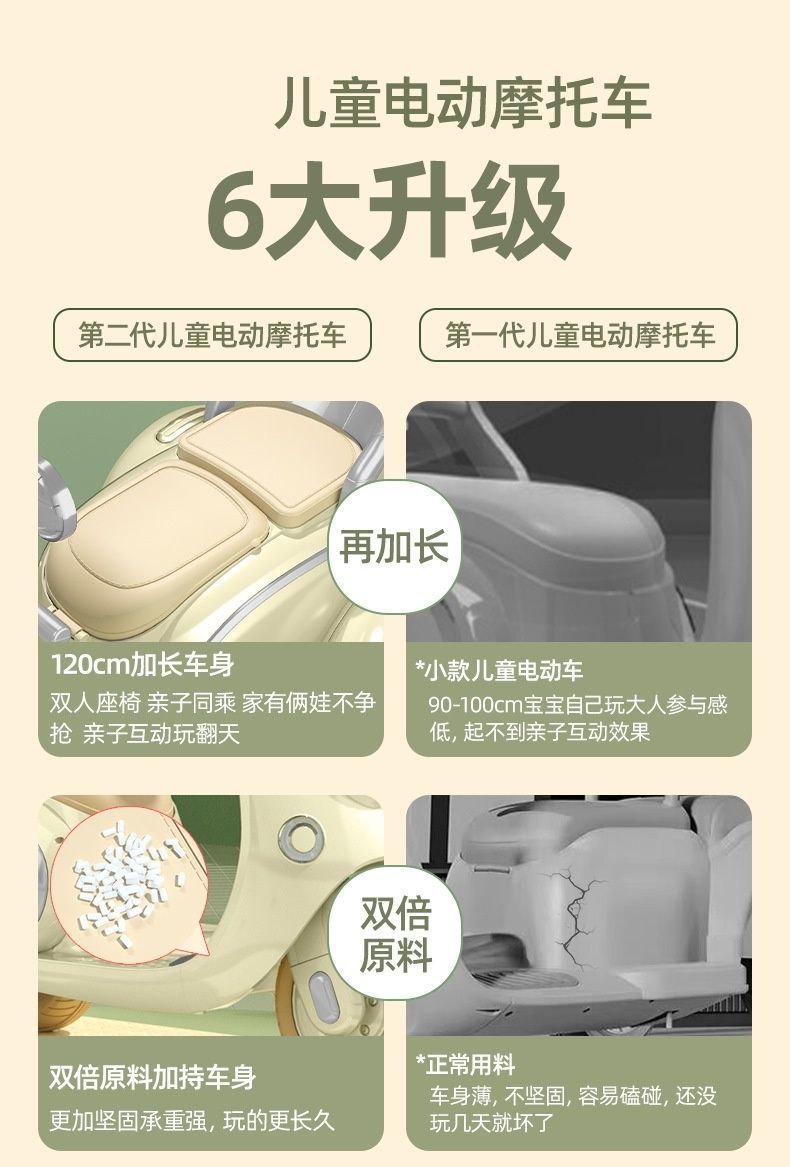 儿童电动摩托车
6大升级

第二代儿童电动摩托车

第一代儿童电动摩托车

再加长

120cm加长车身
双人座椅 亲子同乘 家有俩娃不争抢 亲子互动玩翻天

*小款儿童电动车
90-100cm宝宝自己玩大人参与感低，起不到亲子互动效果

双倍原料

双倍原料加持车身
更加坚固承重强，玩的更长久

*正常用料
车身薄，不坚固，容易磕碰，还没玩几天就坏了