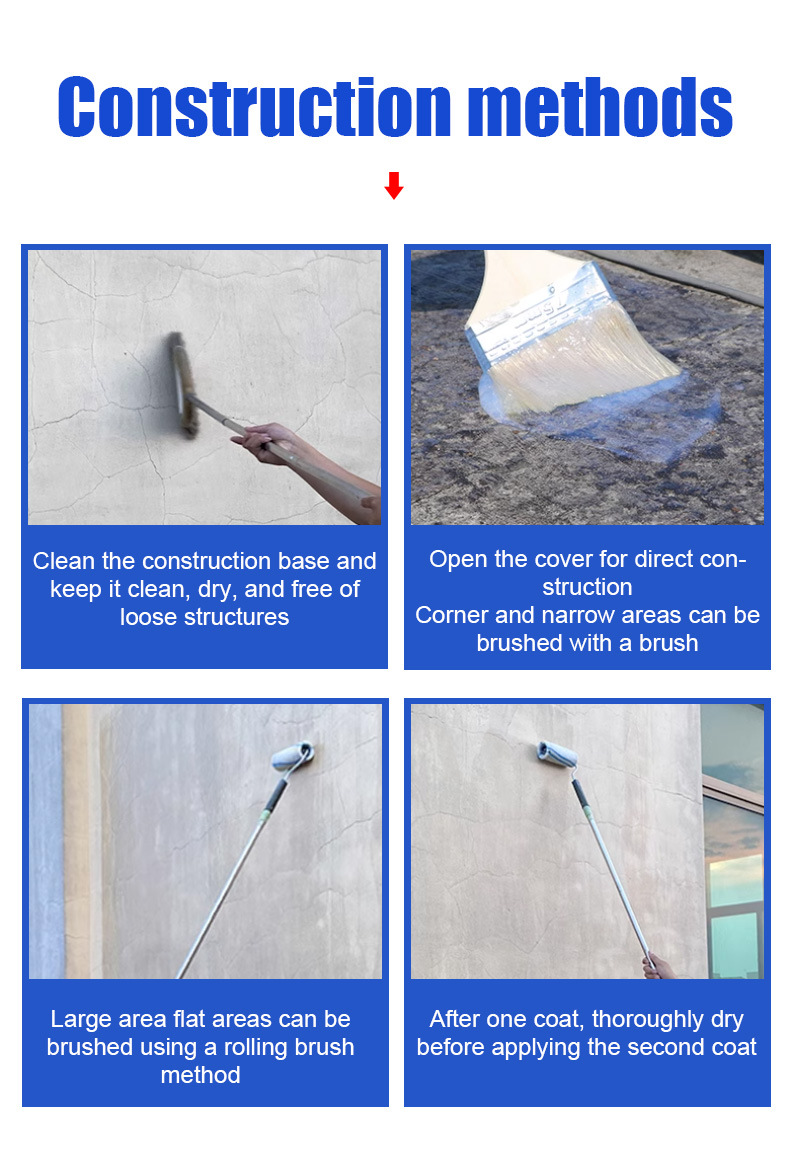 Construction methods

Clean the construction base and keep it clean, dry, and free of loose structures

Open the cover for direct construction
Corner and narrow areas can be brushed with a brush

Large area flat areas can be brushed using a rolling brush method

After one coat, thoroughly dry before applying the second coat