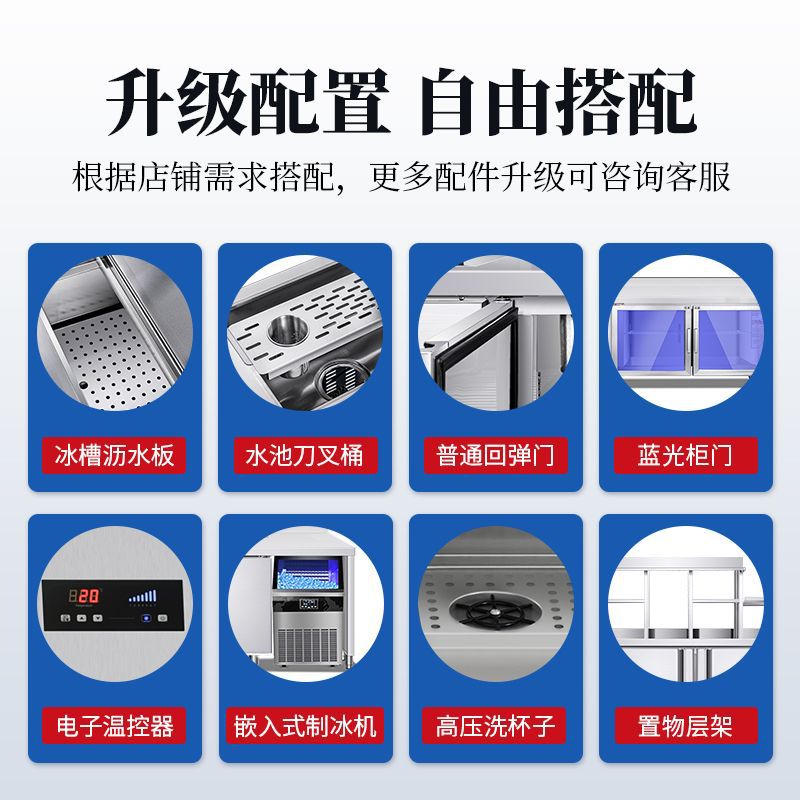 升级配置 自由搭配

根据店铺需求搭配，更多配件升级可咨询客服

冰槽沥水板

水池刀叉桶

普通回弹门

蓝光柜门

20

电子温控器

嵌入式制冰机

高压洗杯子

置物层架