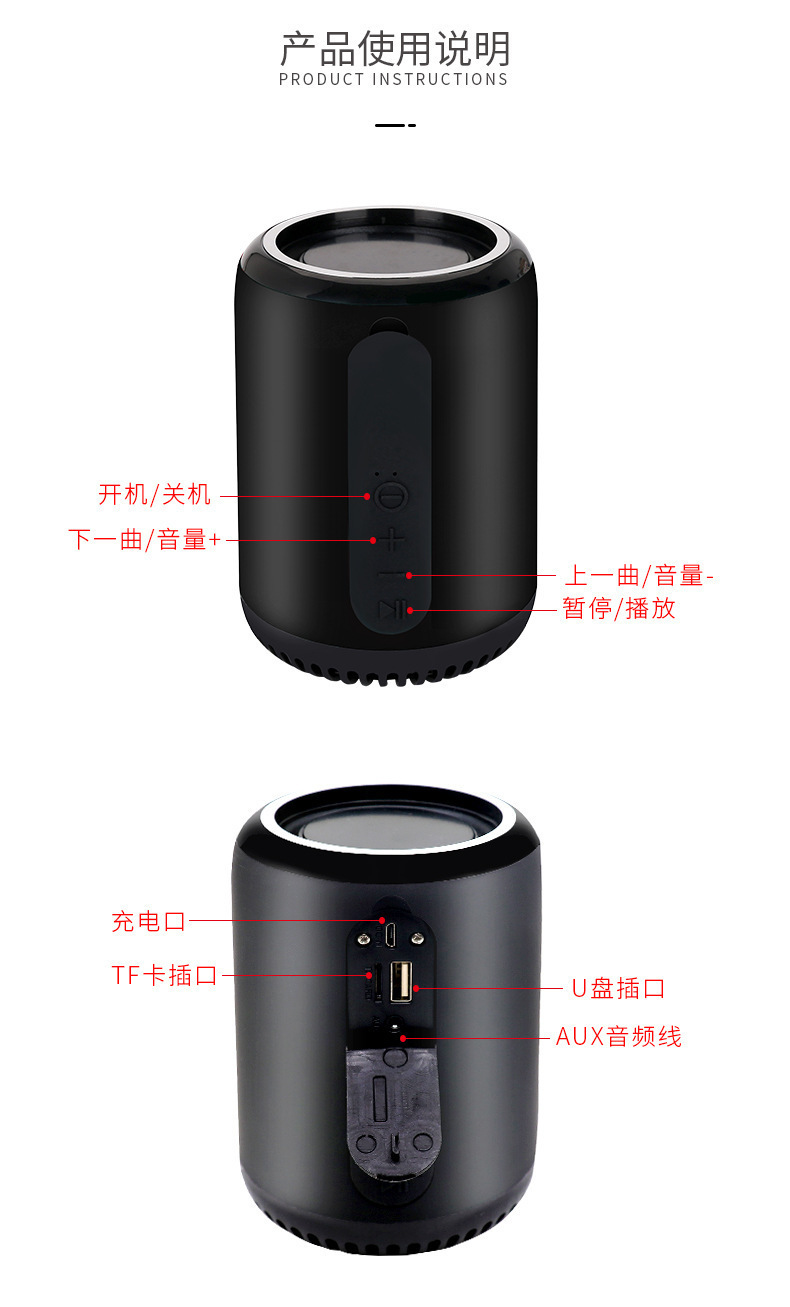 产品使用说明
PRODUCT INSTRUCTIONS

开机/关机

下一曲/音量+

上一曲/音量-

暂停/播放

充电口

TF卡插口

U盘插口

AUX音频线