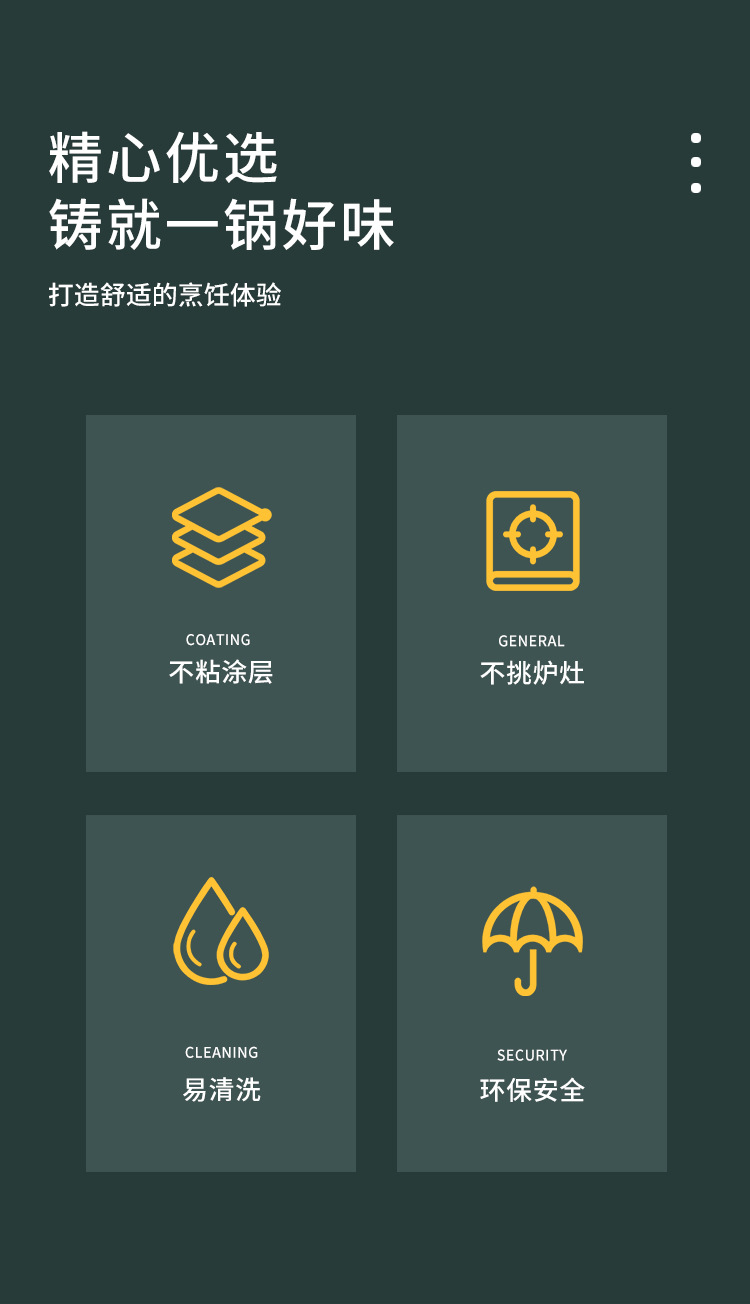 精心优选
铸就一锅好味

打造舒适的烹饪体验

COATING
不粘涂层

GENERAL
不挑炉灶

CLEANING
易清洗

SECURITY
环保安全