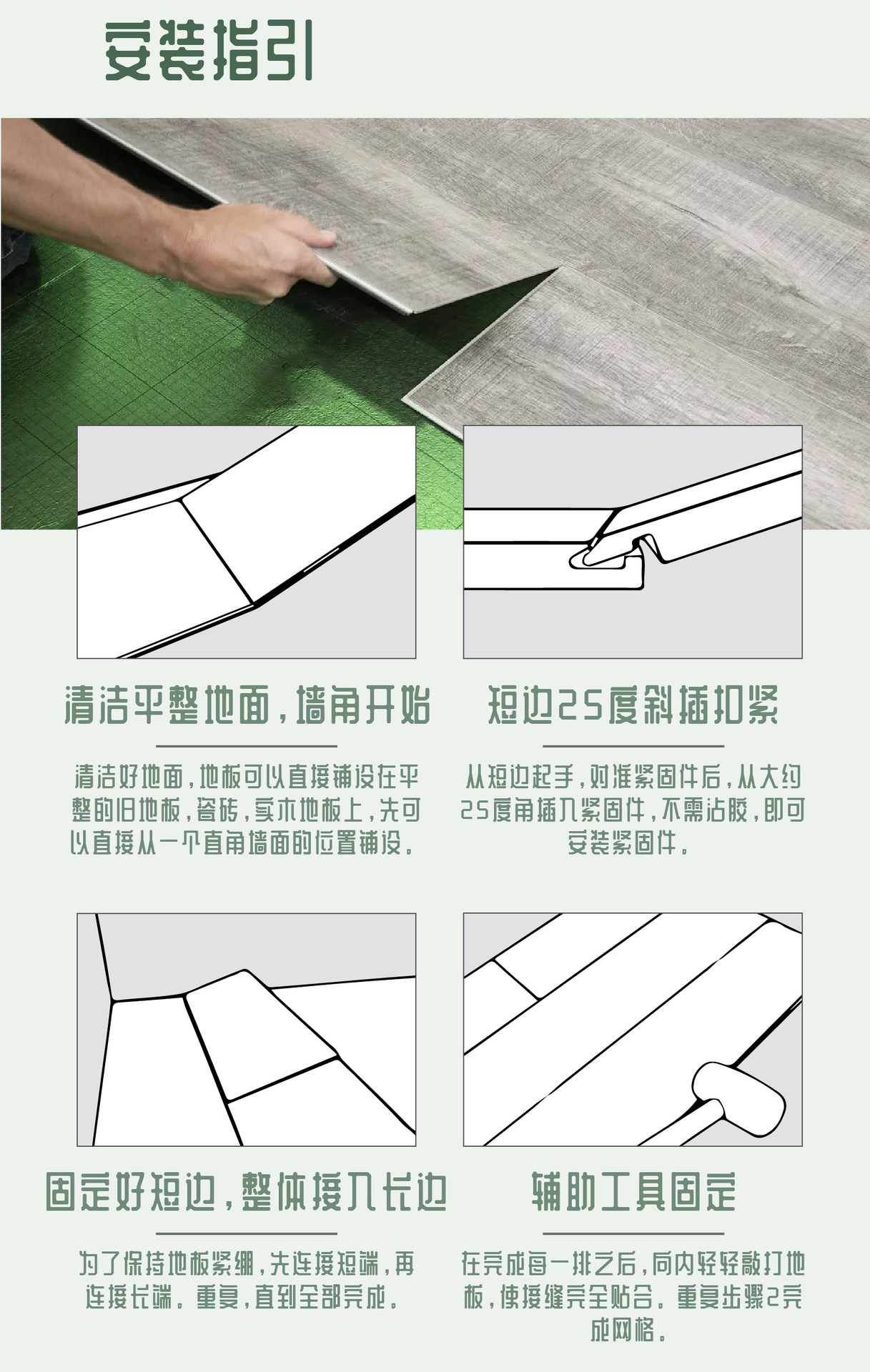 安装指引

清洁平整地面，墙角开始

清洁好地面，地板可以直接铺设在平整的旧地板，瓷砖，实木地板上，先可以直接从一个直角墙面的位置铺设。

短边25度斜插扣紧

从短边起手，对准紧固件后，从大约25度角插入紧固件，不需沾胶，即可安装紧固件。

固定好短边，整体接入长边

为了保持地板紧绷，先连接短端，再连接长端。重复，直到全部完成。

辅助工具固定

在完成每一排之后，向内轻轻敲打地板，使接缝完全贴合。重复步骤2完成网格。