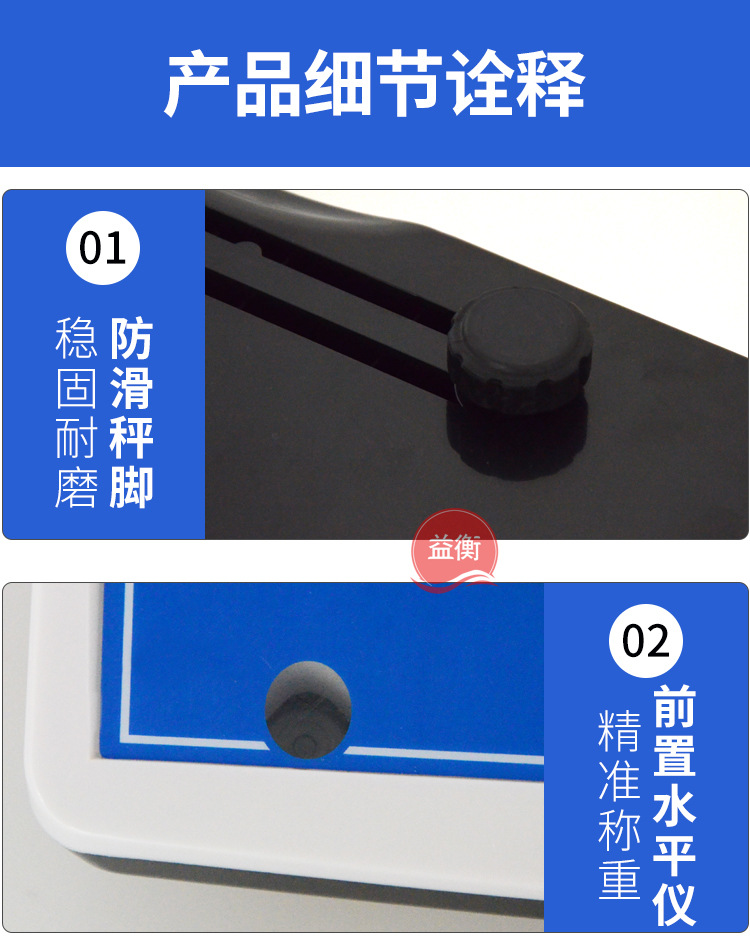 产品细节诠释

01

防滑秤脚
稳固耐磨

益衡

02

前置水平仪
精准称重