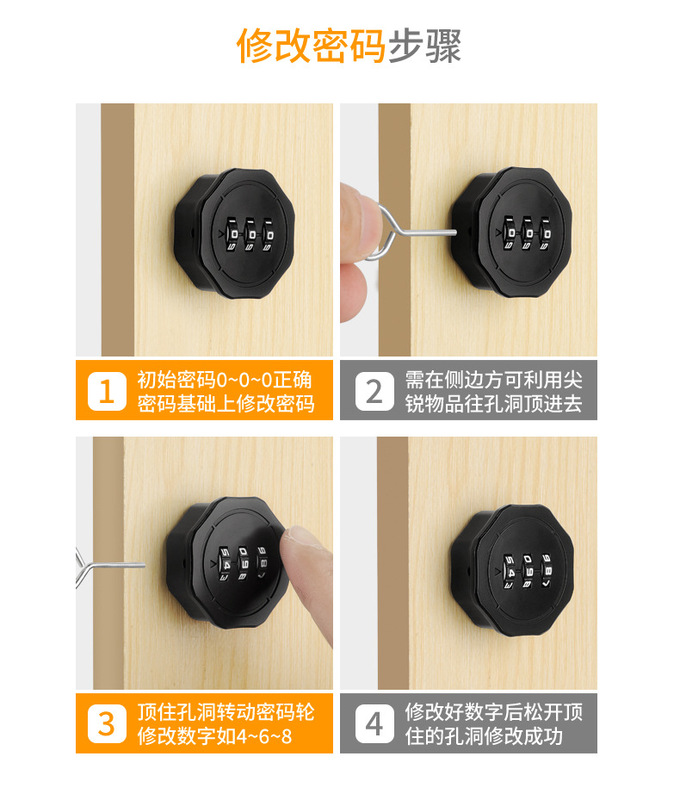 修改密码步骤

1 初始密码0~0~0正确密码基础上修改密码

2 需在侧边方可利用尖锐物品往孔洞顶进去

3 顶住孔洞转动密码轮修改数字如4~6~8

4 修改好数字后松开顶住的孔洞修改成功