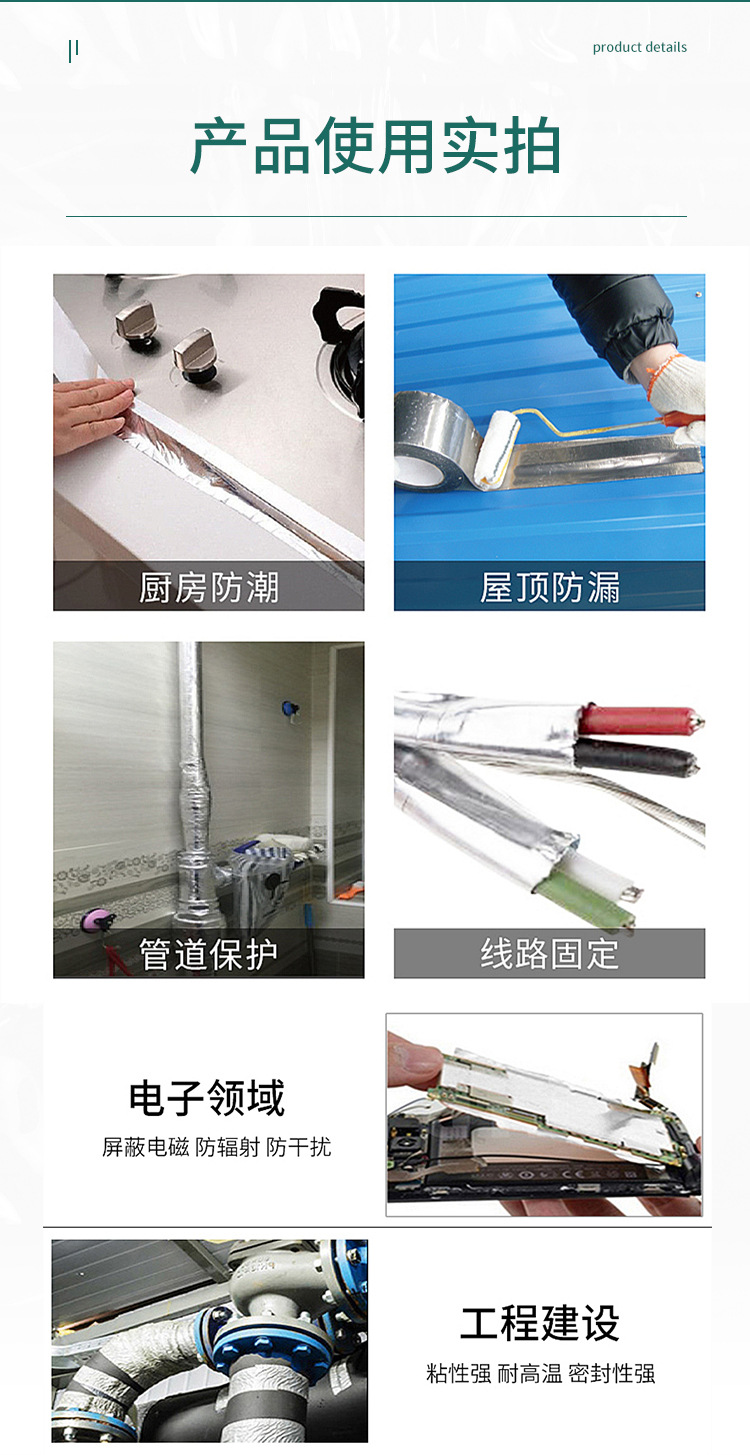 product details

产品使用实拍

厨房防潮

屋顶防漏

管道保护

线路固定

电子领域

屏蔽电磁 防辐射 防干扰

工程建设

粘性强 耐高温 密封性强