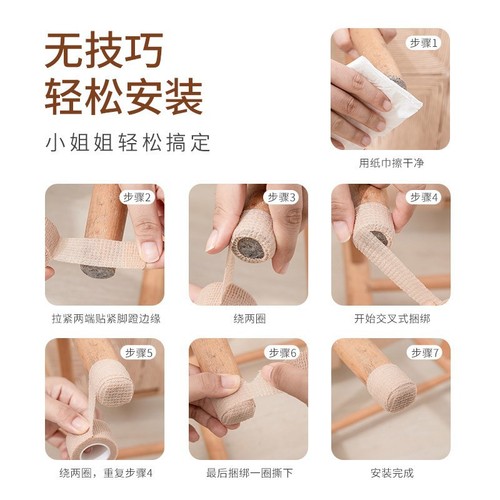 无技巧
轻松安装

小姐姐轻松搞定

步骤1
用纸巾擦干净

步骤2
拉紧两端贴紧脚蹬边缘

步骤3
绕两圈

步骤4
开始交叉式捆绑

步骤5
绕两圈，重复步骤4

步骤6
最后捆绑一圈撕下

步骤7
安装完成