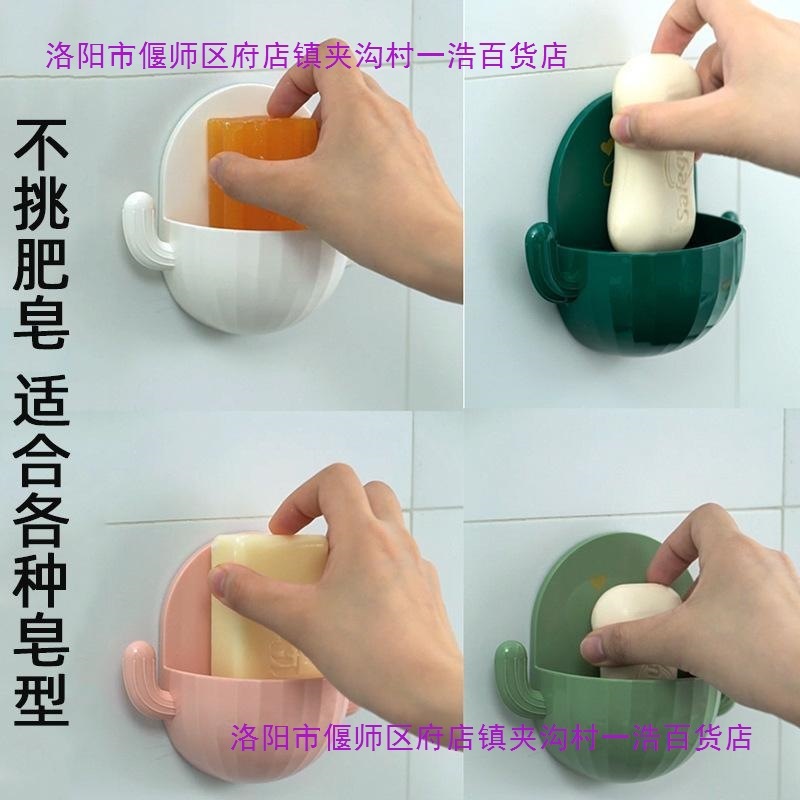 洛阳市偃师区府店镇夹沟村一浩百货店

不挑肥皂 适合各种皂型

洛阳市偃师区府店镇夹沟村一浩百货店