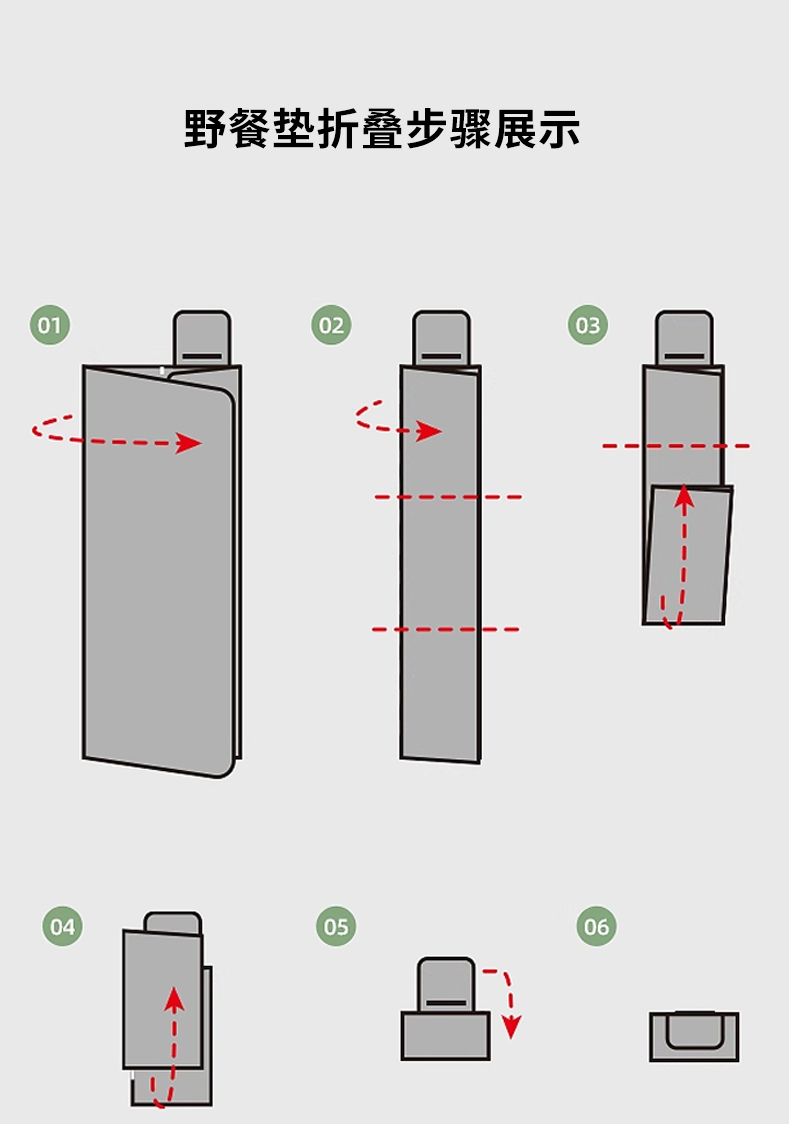 野餐垫折叠步骤展示

01

02

03

04

05

06