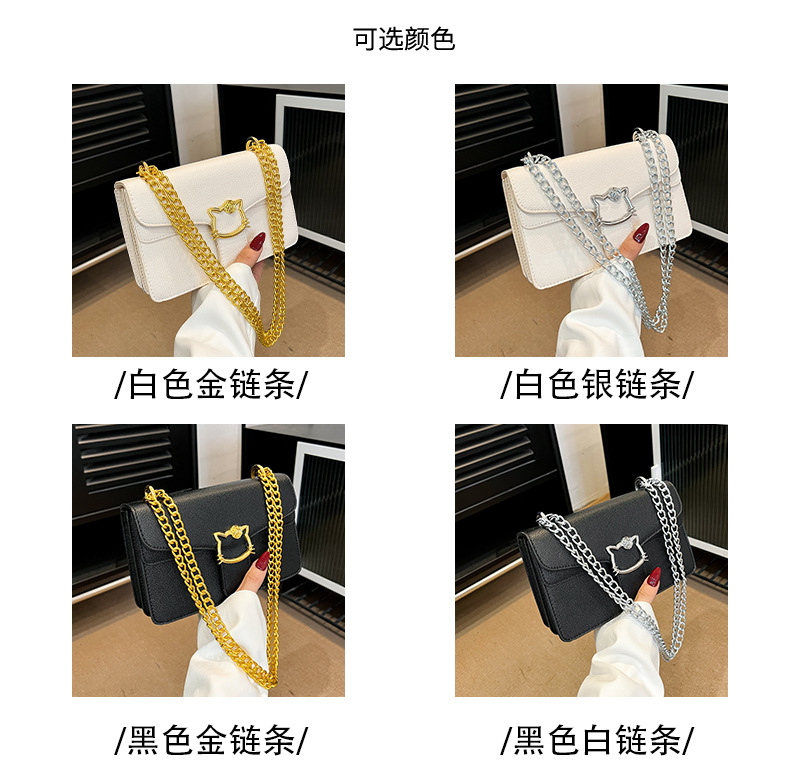 可选颜色

/白色金链条/

/白色银链条/

/黑色金链条/

/黑色白链条/