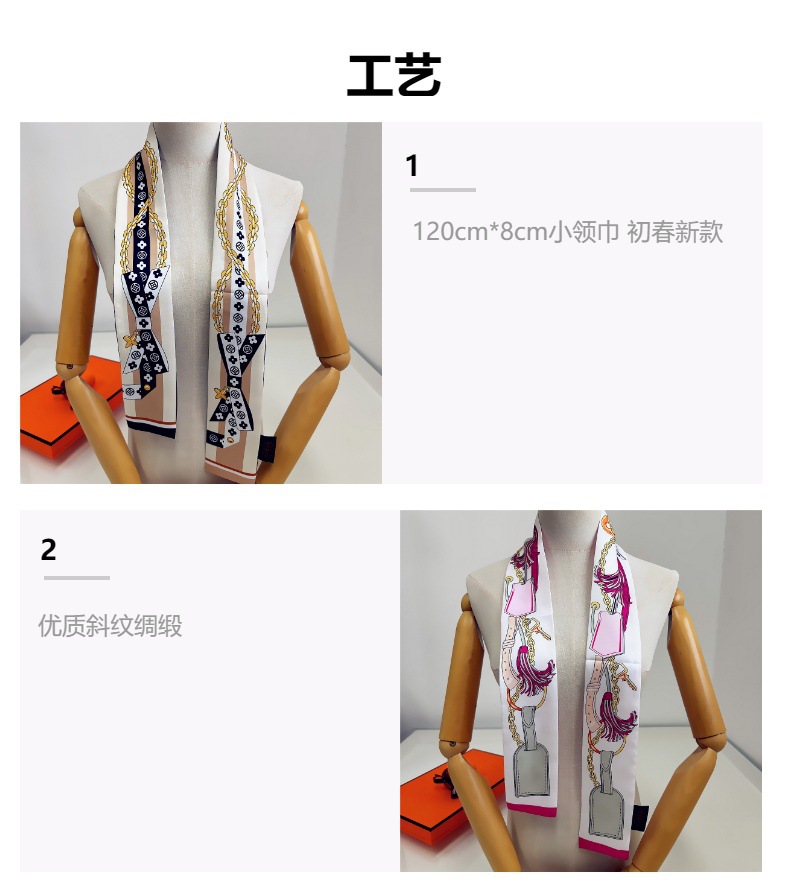 工艺

1

120cm*8cm小领巾 初春新款

2

优质斜纹绸缎