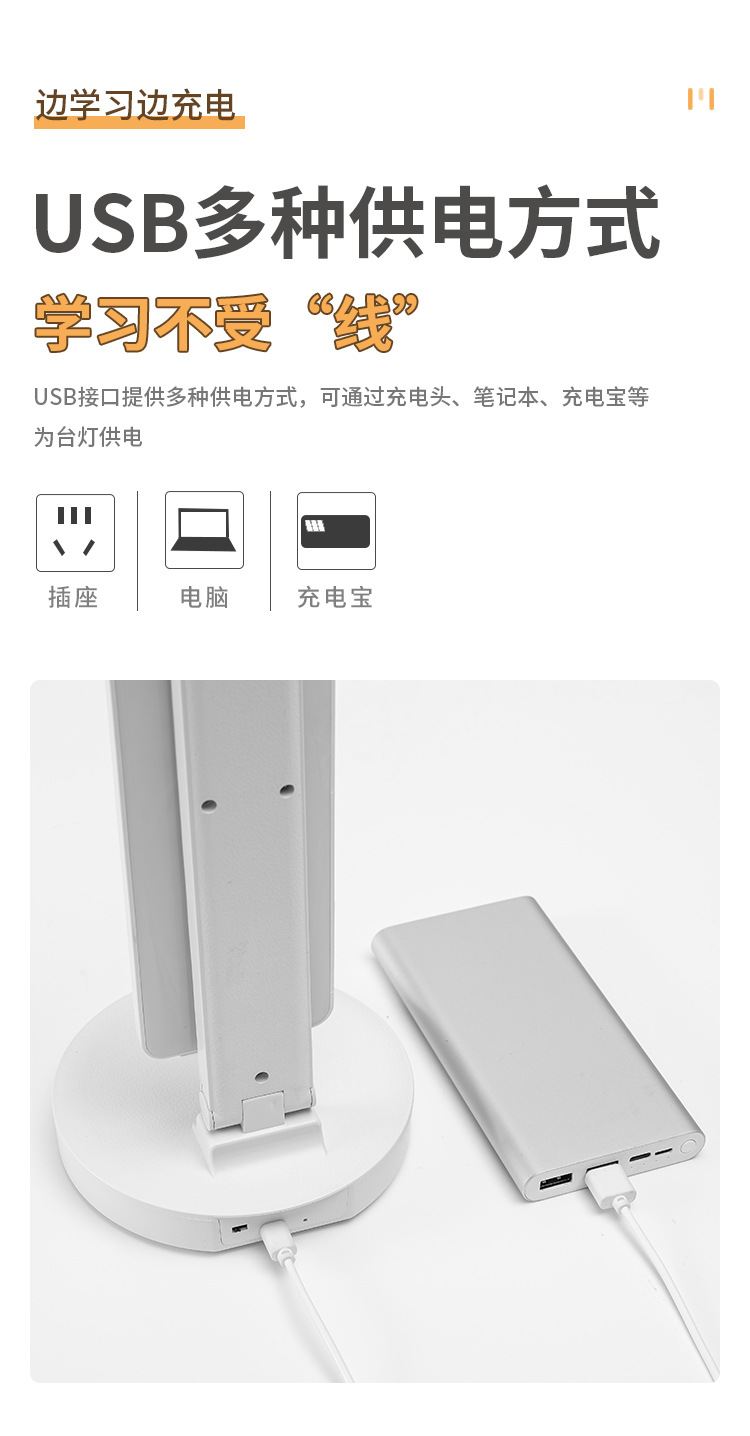 边学习边充电

USB多种供电方式

学习不受“线”

USB接口提供多种供电方式，可通过充电头、笔记本、充电宝等为台灯供电

插座

电脑

充电宝