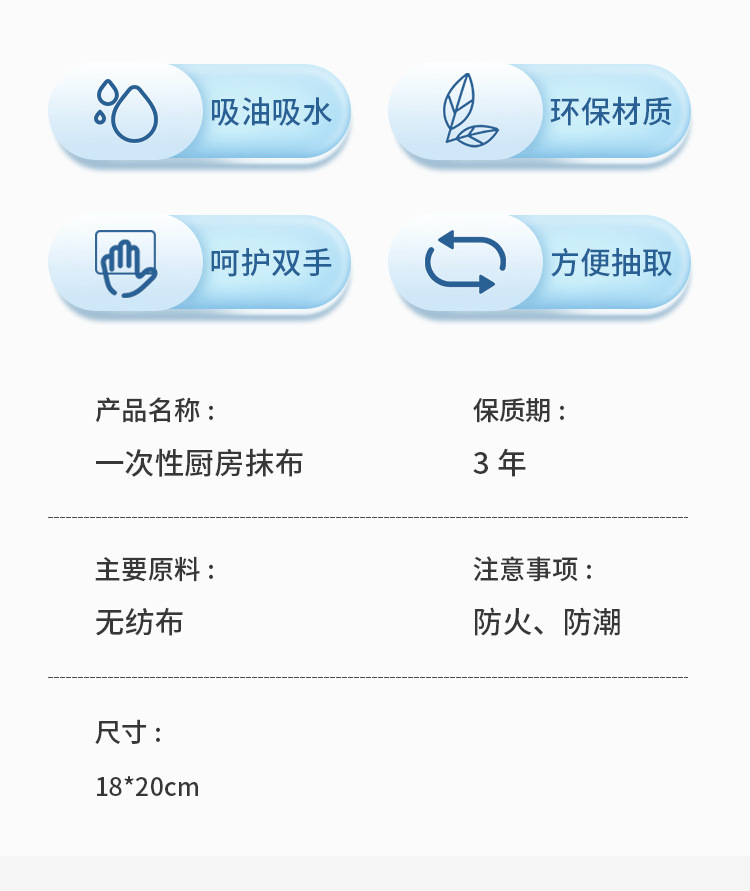 吸油吸水

环保材质

呵护双手

方便抽取

产品名称：
一次性厨房抹布

保质期：
3年

主要原料：
无纺布

注意事项：
防火、防潮

尺寸：
18*20cm