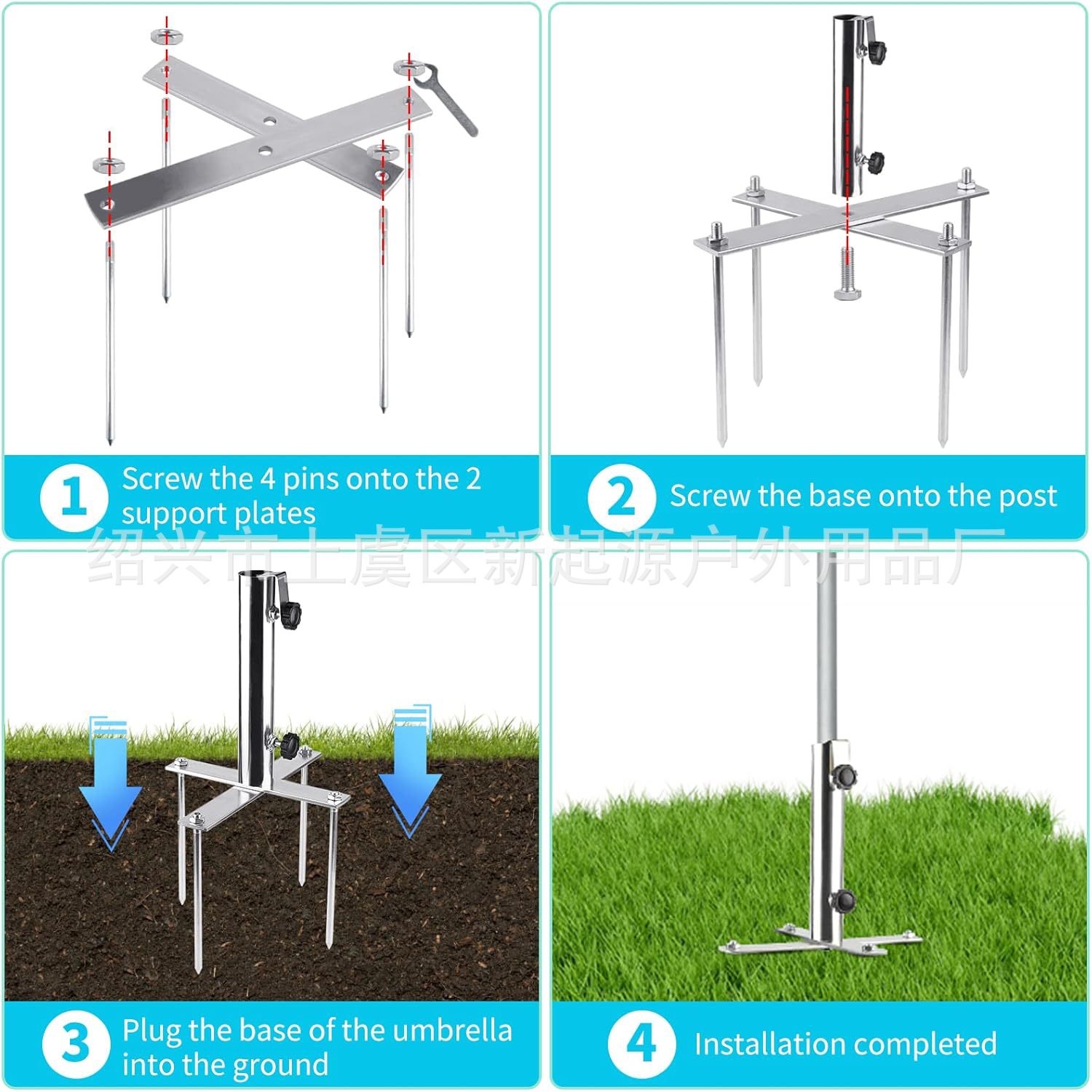 1 Screw the 4 pins onto the 2 support plates

2 Screw the base onto the post

绍兴市上虞区新起源户外用品厂

3 Plug the base of the umbrella into the ground

4 Installation completed