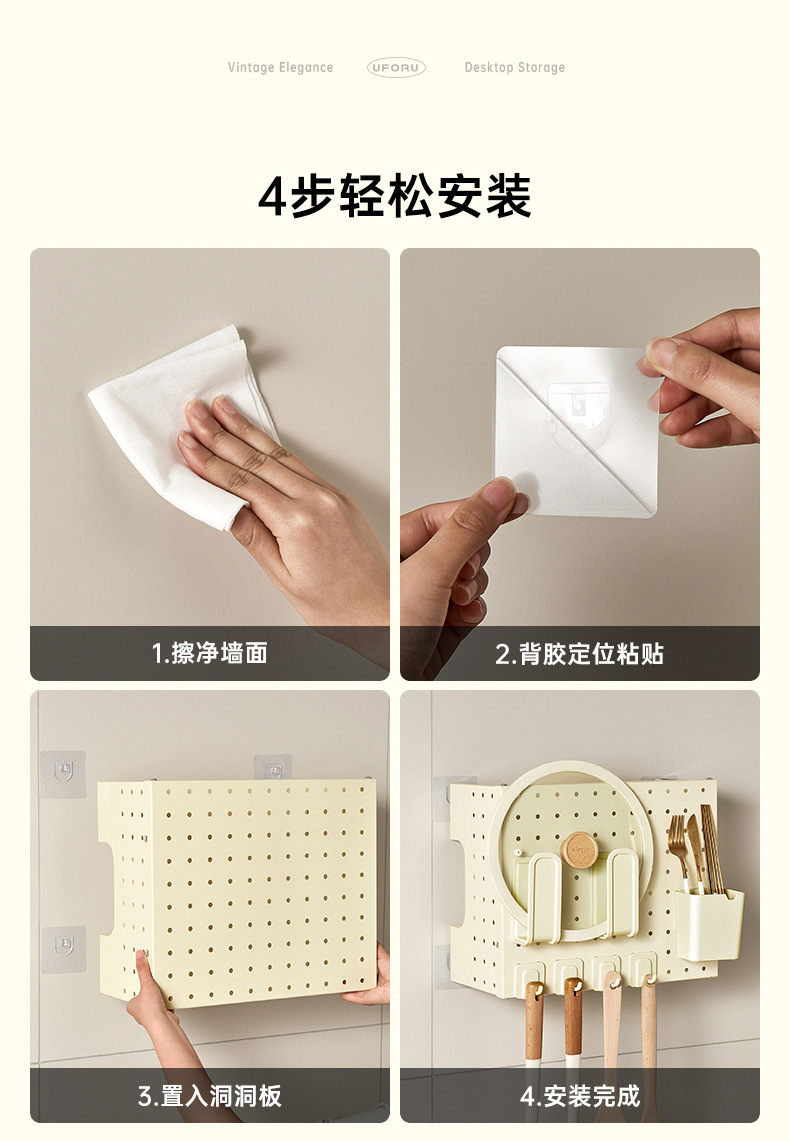 Vintage Elegance UFORU Desktop Storage

4步轻松安装

1.擦净墙面

2.背胶定位粘贴

3.置入洞洞板

4.安装完成