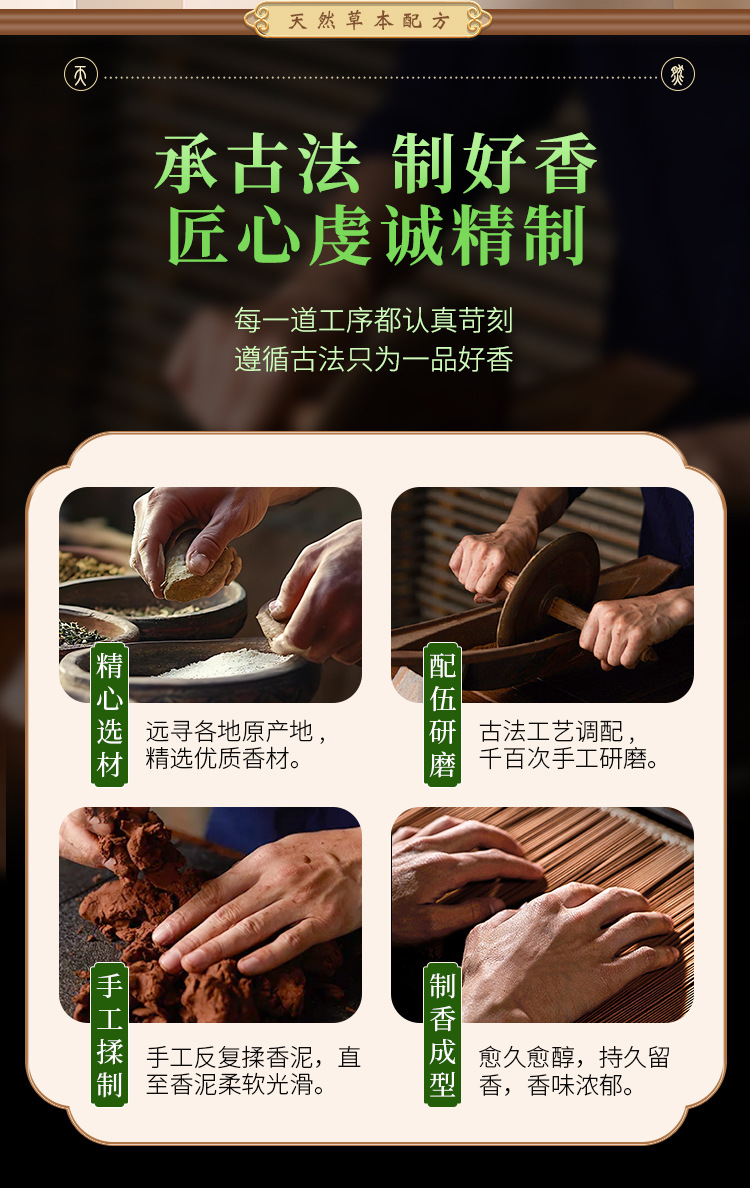 天然草本配方

天

然

承古法 制好香
匠心虔诚精制

每一道工序都认真苛刻
遵循古法只为一品好香

精心选材

远寻各地原产地，精选优质香材。

配伍研磨

古法工艺调配，千百次手工研磨。

手工揉制

手工反复揉香泥，直至香泥柔软光滑。

制香成型

愈久愈醇，持久留香，香味浓郁。