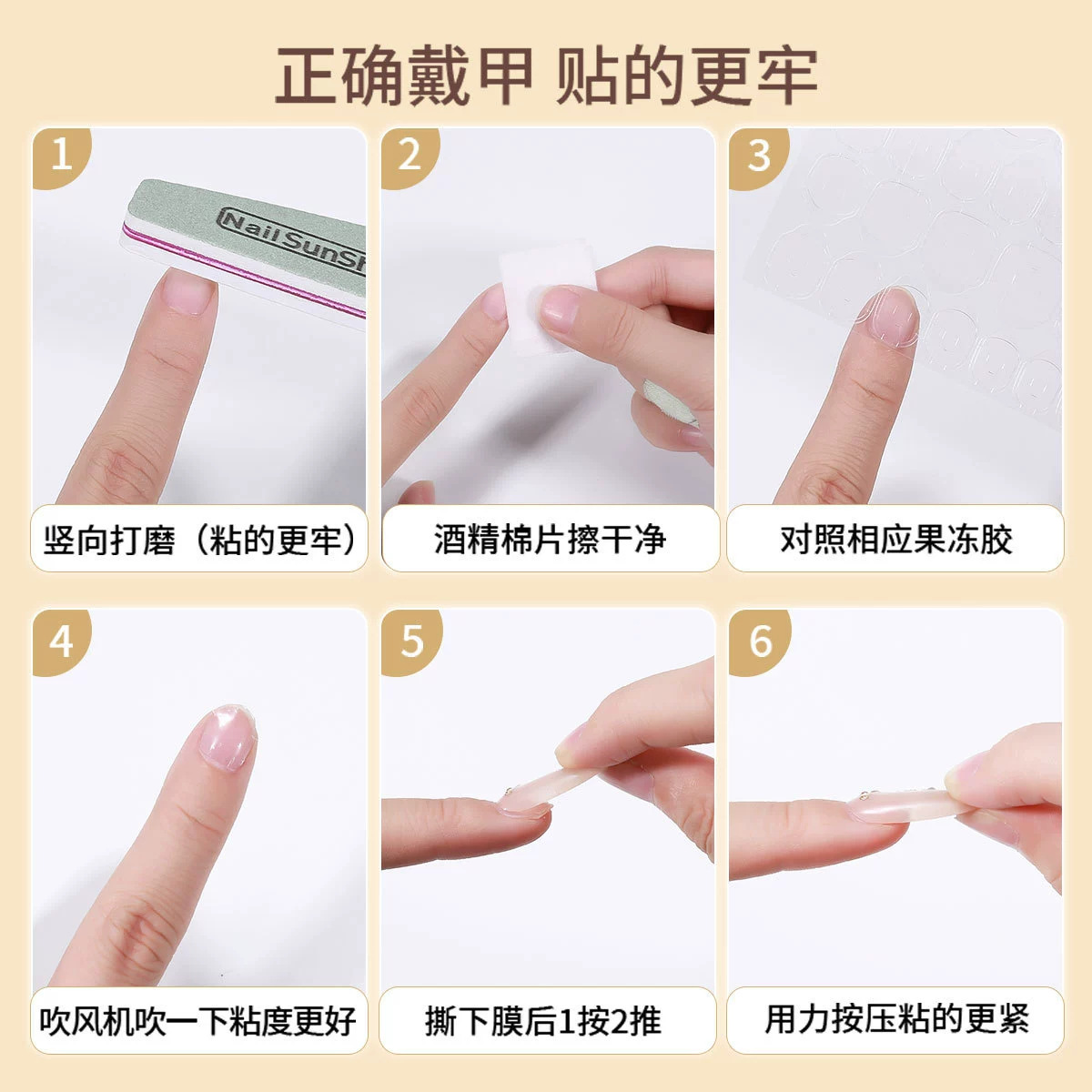 正确戴甲 贴的更牢

1

NailSunSh

竖向打磨（粘的更牢）

2

酒精棉片擦干净

3

对照相应果冻胶

4

吹风机吹一下粘度更好

5

撕下膜后1按2推

6

用力按压粘的更紧