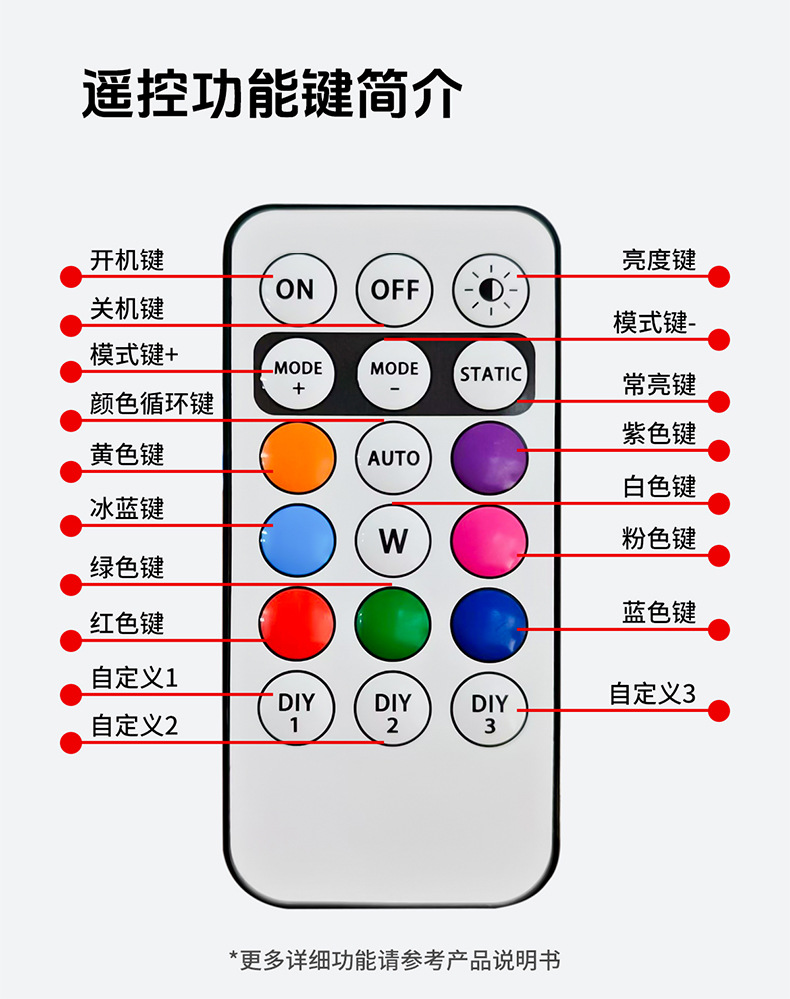 遥控功能键简介

开机键
关机键
模式键+
颜色循环键
黄色键
冰蓝键
绿色键
红色键
自定义1
自定义2

ON
OFF
MODE +
MODE -
STATIC
AUTO
W
DIY 1
DIY 2
DIY 3

亮度键
模式键-
常亮键
紫色键
白色键
粉色键
蓝色键
自定义3

*更多详细功能请参考产品说明书