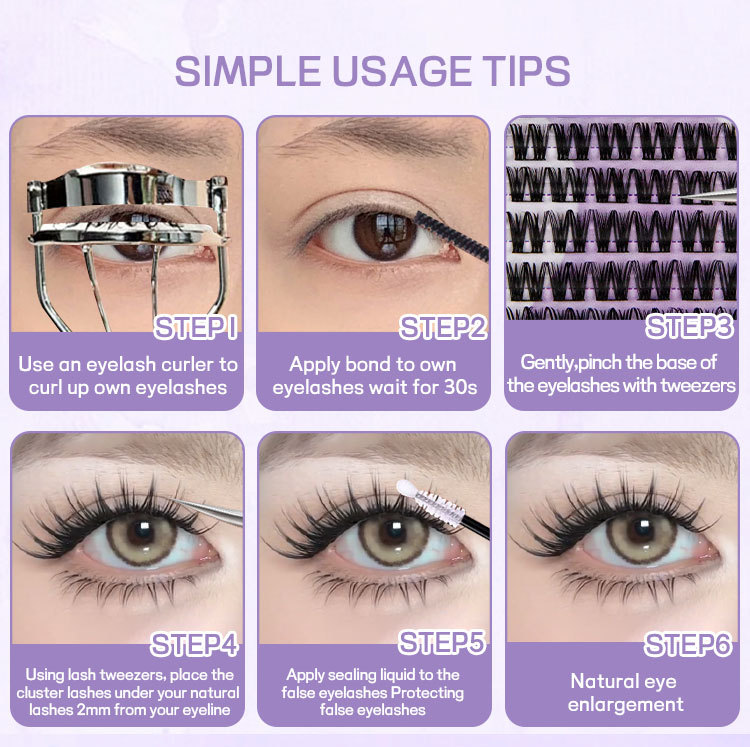 SIMPLE USAGE TIPS

STEP1
Use an eyelash curler to curl up own eyelashes

STEP2
Apply bond to own eyelashes wait for 30s

STEP3
Gently,pinch the base of the eyelashes with tweezers

STEP4
Using lash tweezers, place the cluster lashes under your natural lashes 2mm from your eyeline

STEP5
Apply sealing liquid to the false eyelashes Protecting false eyelashes

STEP6
Natural eye enlargement