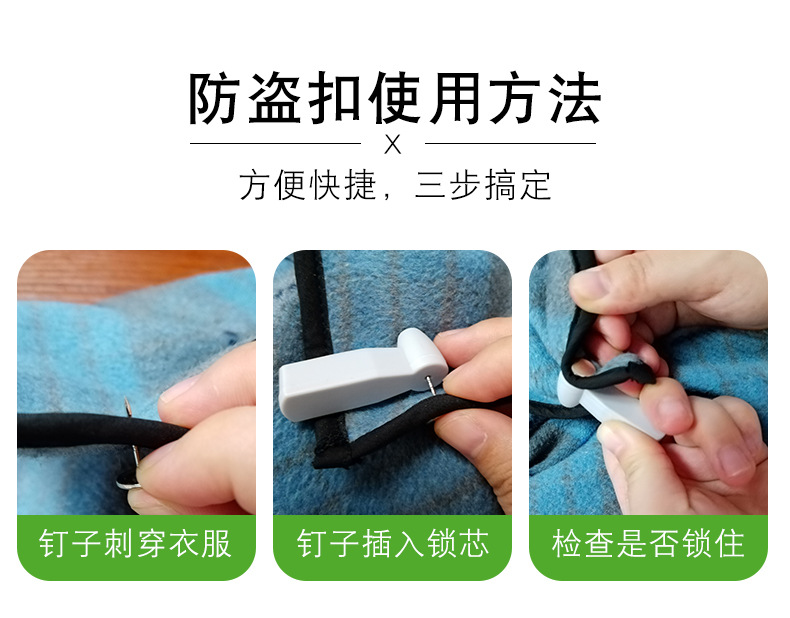 防盗扣使用方法

X

方便快捷，三步搞定

钉子刺穿衣服

钉子插入锁芯

检查是否锁住