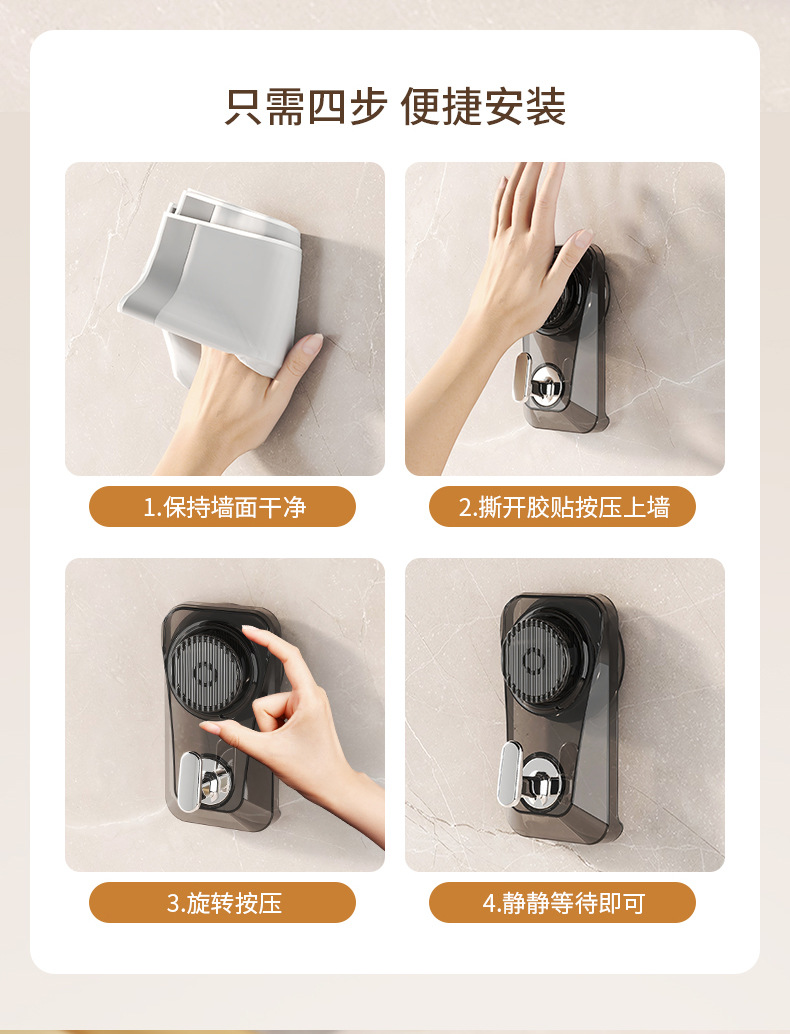 只需四步 便捷安装

1.保持墙面干净

2.撕开胶贴按压上墙

3.旋转按压

4.静静等待即可