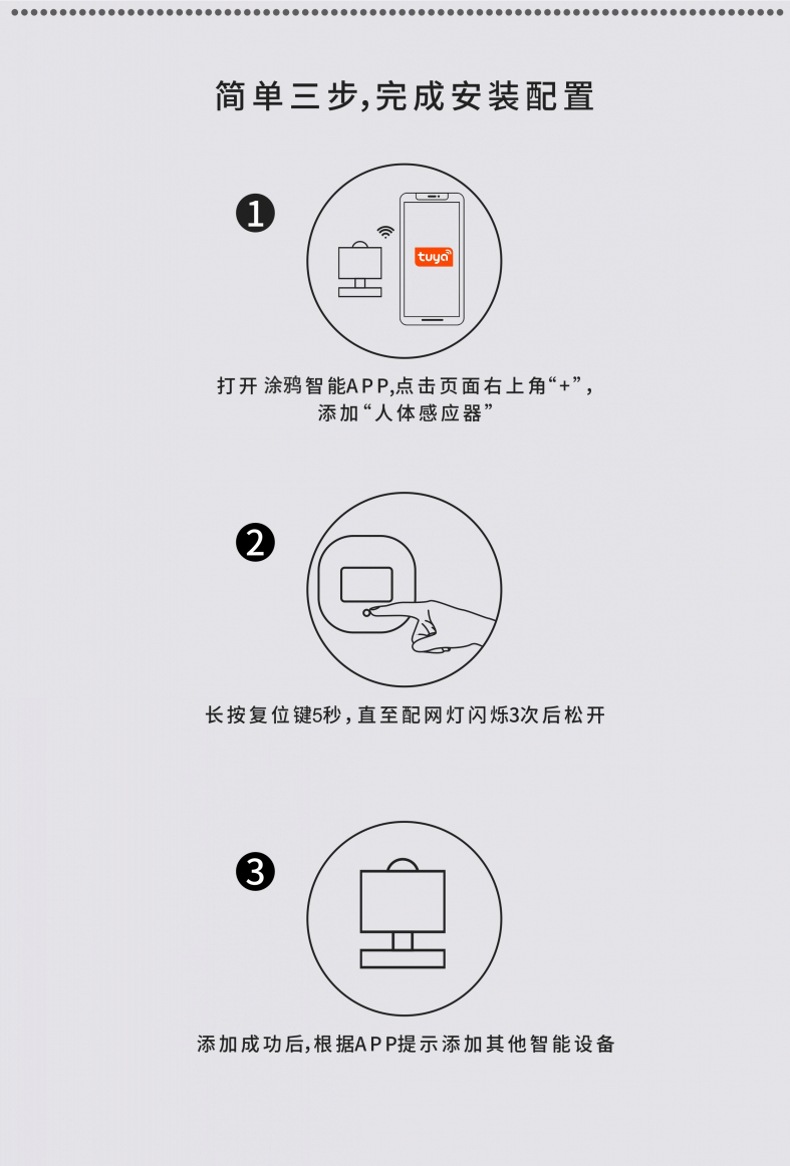 简单三步,完成安装配置

❶

tuya

打开 涂鸦智能APP,点击页面右上角“+”,
添加“人体感应器”

❷

长按复位键5秒,直至配网灯闪烁3次后松开

❸

添加成功后,根据APP提示添加其他智能设备