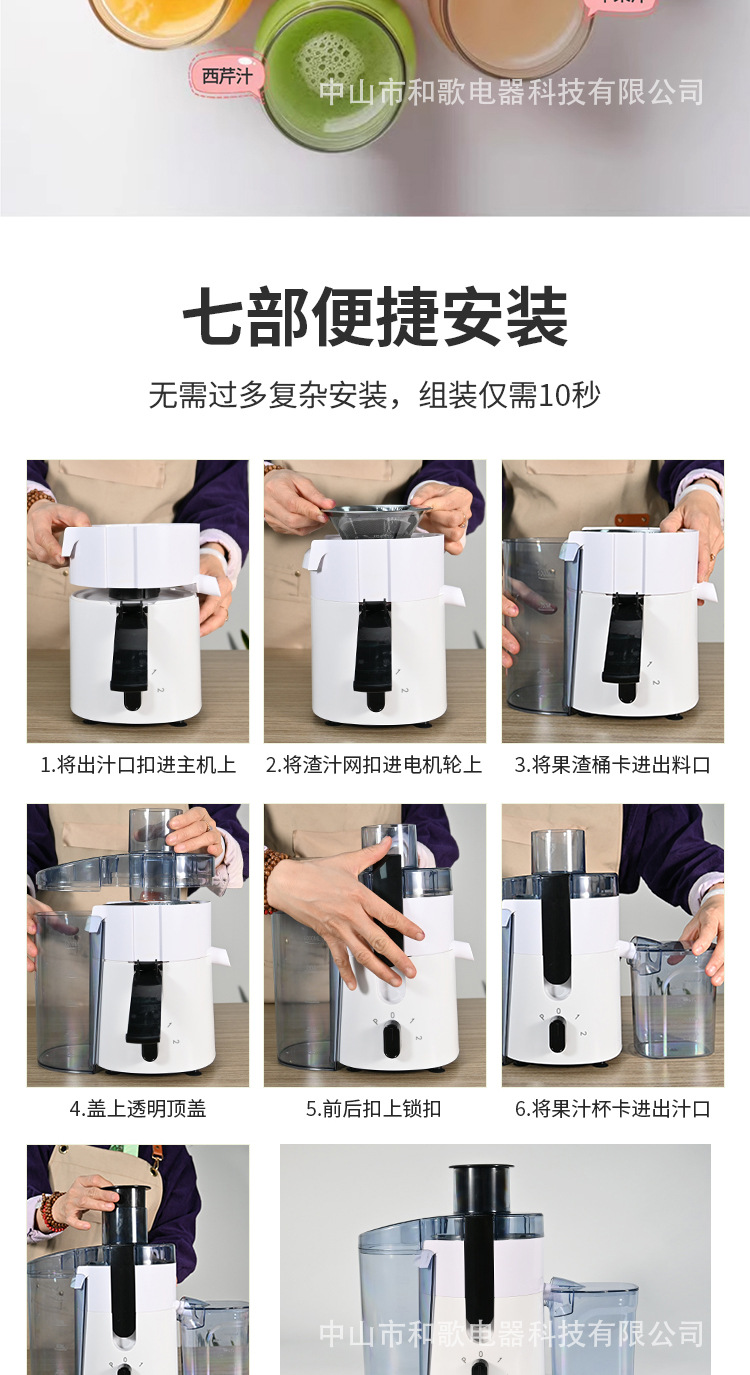 西芹汁

中山市和歌电器科技有限公司

七部便捷安装

无需过多复杂安装，组装仅需10秒

1.将出汁口扣进主机上

2.将渣汁网扣进电机轮上

3.将果渣桶卡进出料口

4.盖上透明顶盖

5.前后扣上锁扣

6.将果汁杯卡进出汁口

中山市和歌电器科技有限公司