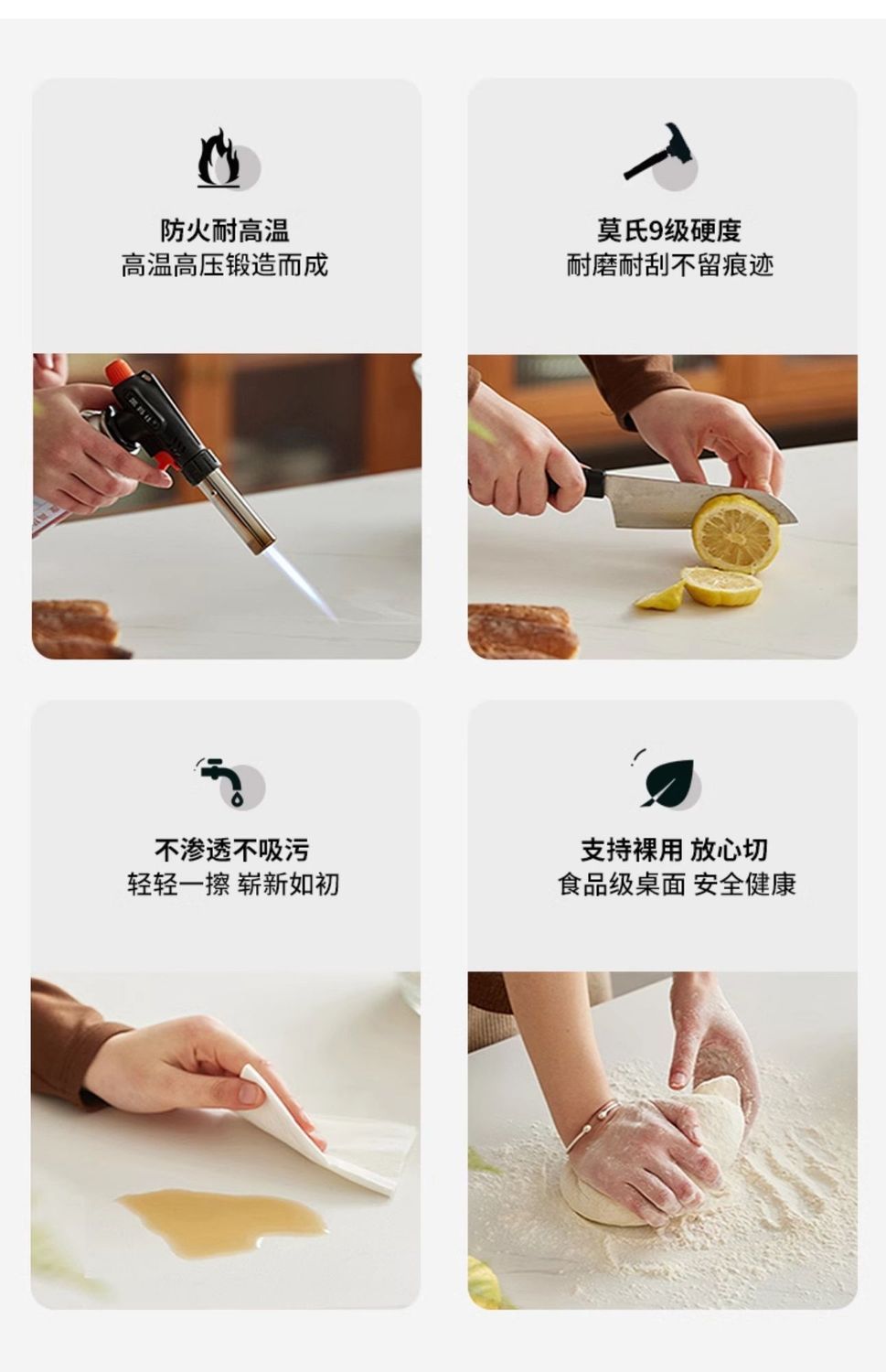 防火耐高温
高温高压锻造而成

莫氏9级硬度
耐磨耐刮不留痕迹

不渗透不吸污
轻轻一擦 崭新如初

支持裸用 放心切
食品级桌面 安全健康