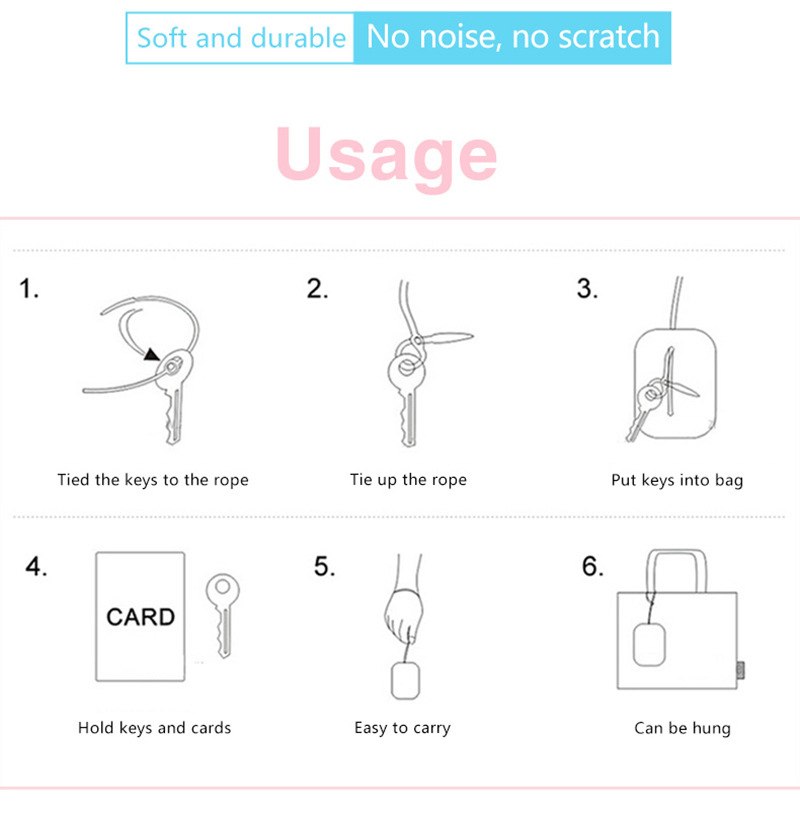 Soft and durable No noise, no scratch

Usage

1.
Tied the keys to the rope

2.
Tie up the rope

3.
Put keys into bag

4.
CARD
Hold keys and cards

5.
Easy to carry

6.
Can be hung