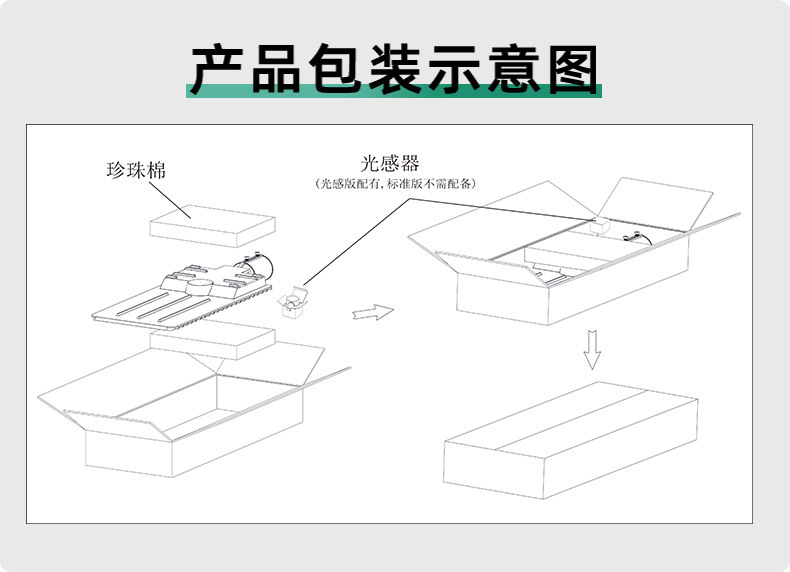 产品包装示意图

珍珠棉

光感器
(光感版配有，标准版不需配备)